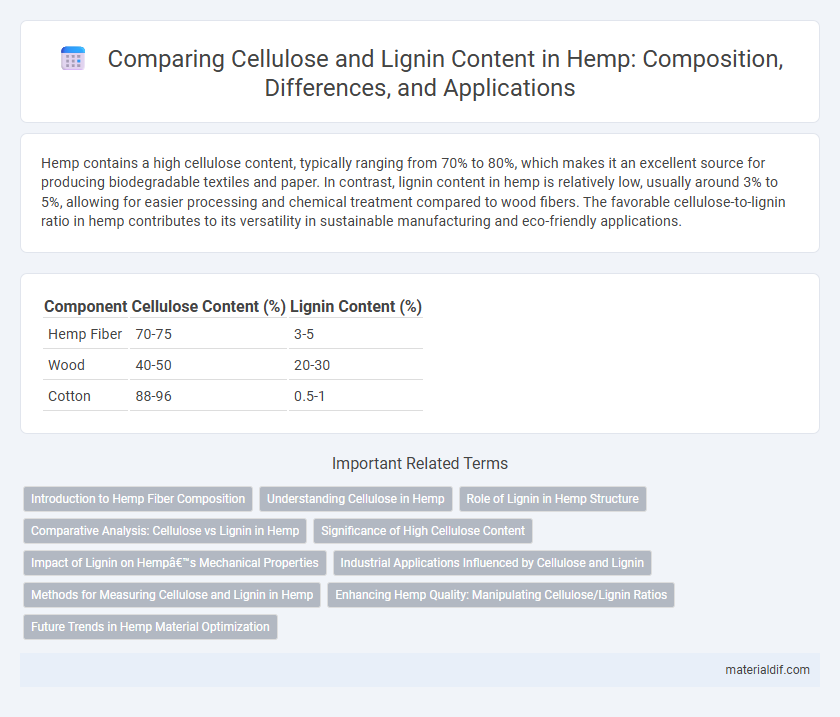 Comparing Cellulose and Lignin Content in Hemp: Composition, Differences, and Applications

Hemp contains a high cellulose content, typically ranging from 70% to 80%, which makes it an excellent source for producing biodegradable textiles and paper. In contrast, lignin content in hemp is relatively low, usually around 3% to 5%, allowing for easier processing and chemical treatment compared to wood fibers. The favorable cellulose-to-lignin ratio in hemp contributes to its versatility in sustainable manufacturing and eco-friendly applications.

| Component | Cellulose Content (%) | Lignin Content (%) |
|---|---|---|
| Hemp Fiber | 70-75 | 3-5 |
| Wood | 40-50 | 20-30 |
| Cotton | 88-96 | 0.5-1 |

Important Related Terms

Introduction to Hemp Fiber Composition
Understanding Cellulose in Hemp
Role of Lignin in Hemp Structure
Comparative Analysis: Cellulose vs Lignin in Hemp
Significance of High Cellulose Content
Impact of Lignin on Hempâ€™s Mechanical Properties
Industrial Applications Influenced by Cellulose and Lignin
Methods for Measuring Cellulose and Lignin in Hemp
Enhancing Hemp Quality: Manipulating Cellulose/Lignin Ratios
Future Trends in Hemp Material Optimization

materialdif.com