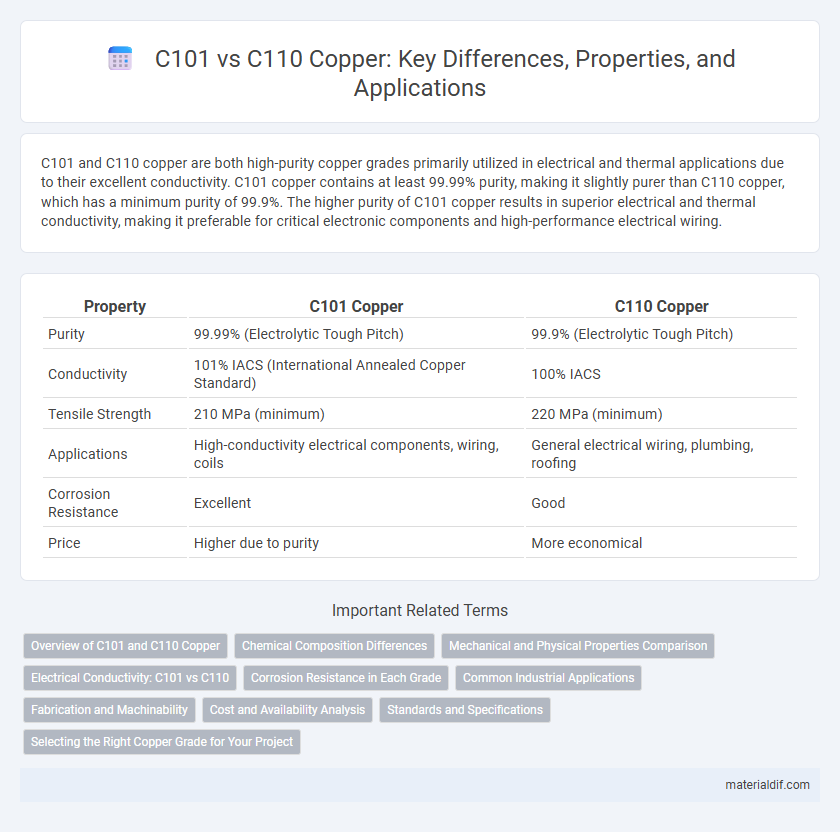 C101 vs C110 Copper: Key Differences, Properties, and Applications

C101 and C110 copper are both high-purity copper grades primarily utilized in electrical and thermal applications due to their excellent conductivity. C101 copper contains at least 99.99% purity, making it slightly purer than C110 copper, which has a minimum purity of 99.9%. The higher purity of C101 copper results in superior electrical and thermal conductivity, making it preferable for critical electronic components and high-performance electrical wiring.

| Property | C101 Copper | C110 Copper |
|---|---|---|
| Purity | 99.99% (Electrolytic Tough Pitch) | 99.9% (Electrolytic Tough Pitch) |
| Conductivity | 101% IACS (International Annealed Copper Standard) | 100% IACS |
| Tensile Strength | 210 MPa (minimum) | 220 MPa (minimum) |
| Applications | High-conductivity electrical components, wiring, coils | General electrical wiring, plumbing, roofing |
| Corrosion Resistance | Excellent | Good |
| Price | Higher due to purity | More economical |

Important Related Terms

Overview of C101 and C110 Copper
Chemical Composition Differences
Mechanical and Physical Properties Comparison
Electrical Conductivity: C101 vs C110
Corrosion Resistance in Each Grade
Common Industrial Applications
Fabrication and Machinability
Cost and Availability Analysis
Standards and Specifications
Selecting the Right Copper Grade for Your Project

materialdif.com