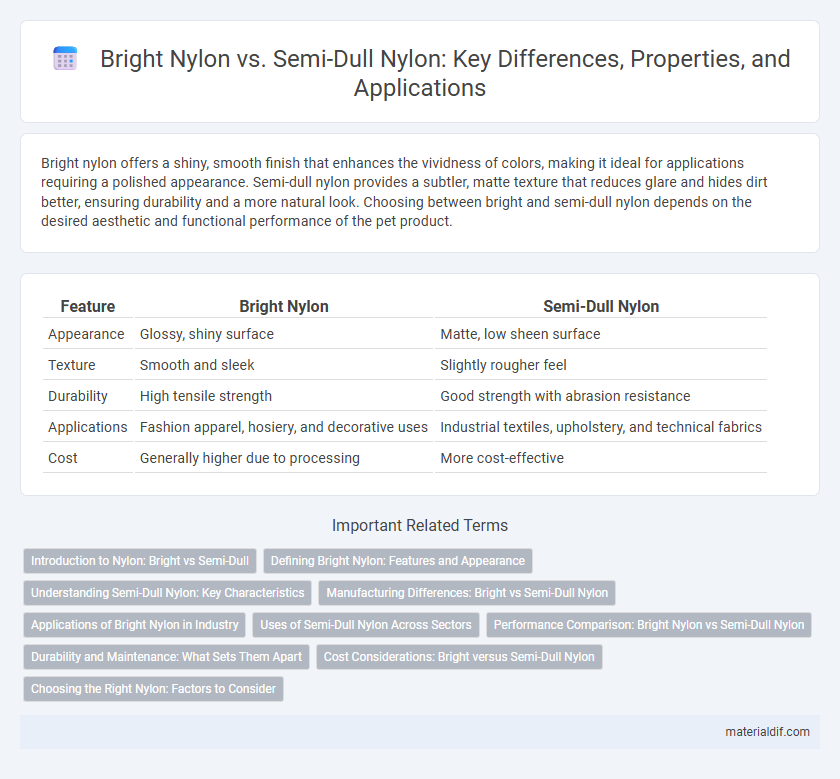 Bright Nylon vs. Semi-Dull Nylon: Key Differences, Properties, and Applications

Bright nylon offers a shiny, smooth finish that enhances the vividness of colors, making it ideal for applications requiring a polished appearance. Semi-dull nylon provides a subtler, matte texture that reduces glare and hides dirt better, ensuring durability and a more natural look. Choosing between bright and semi-dull nylon depends on the desired aesthetic and functional performance of the pet product.

| Feature | Bright Nylon | Semi-Dull Nylon |
|---|---|---|
| Appearance | Glossy, shiny surface | Matte, low sheen surface |
| Texture | Smooth and sleek | Slightly rougher feel |
| Durability | High tensile strength | Good strength with abrasion resistance |
| Applications | Fashion apparel, hosiery, and decorative uses | Industrial textiles, upholstery, and technical fabrics |
| Cost | Generally higher due to processing | More cost-effective |

Important Related Terms

Introduction to Nylon: Bright vs Semi-Dull
Defining Bright Nylon: Features and Appearance
Understanding Semi-Dull Nylon: Key Characteristics
Manufacturing Differences: Bright vs Semi-Dull Nylon
Applications of Bright Nylon in Industry
Uses of Semi-Dull Nylon Across Sectors
Performance Comparison: Bright Nylon vs Semi-Dull Nylon
Durability and Maintenance: What Sets Them Apart
Cost Considerations: Bright versus Semi-Dull Nylon
Choosing the Right Nylon: Factors to Consider

materialdif.com