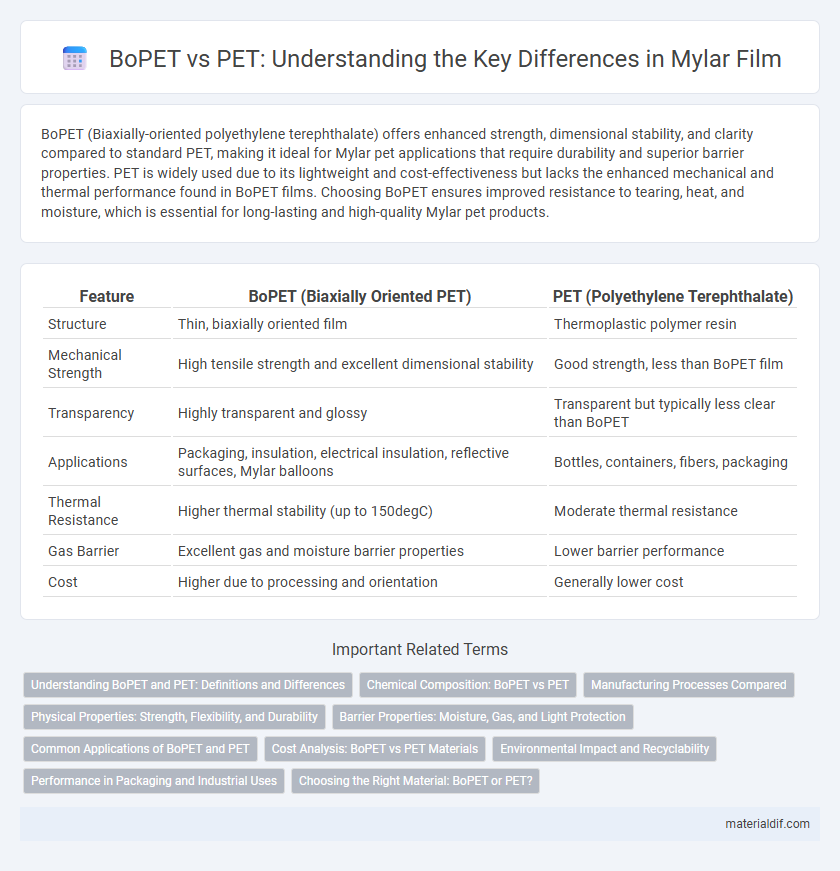 BoPET vs PET: Understanding the Key Differences in Mylar Film

BoPET (Biaxially-oriented polyethylene terephthalate) offers enhanced strength, dimensional stability, and clarity compared to standard PET, making it ideal for Mylar pet applications that require durability and superior barrier properties. PET is widely used due to its lightweight and cost-effectiveness but lacks the enhanced mechanical and thermal performance found in BoPET films. Choosing BoPET ensures improved resistance to tearing, heat, and moisture, which is essential for long-lasting and high-quality Mylar pet products.

| Feature | BoPET (Biaxially Oriented PET) | PET (Polyethylene Terephthalate) |
|---|---|---|
| Structure | Thin, biaxially oriented film | Thermoplastic polymer resin |
| Mechanical Strength | High tensile strength and excellent dimensional stability | Good strength, less than BoPET film |
| Transparency | Highly transparent and glossy | Transparent but typically less clear than BoPET |
| Applications | Packaging, insulation, electrical insulation, reflective surfaces, Mylar balloons | Bottles, containers, fibers, packaging |
| Thermal Resistance | Higher thermal stability (up to 150degC) | Moderate thermal resistance |
| Gas Barrier | Excellent gas and moisture barrier properties | Lower barrier performance |
| Cost | Higher due to processing and orientation | Generally lower cost |

Important Related Terms

Understanding BoPET and PET: Definitions and Differences
Chemical Composition: BoPET vs PET
Manufacturing Processes Compared
Physical Properties: Strength, Flexibility, and Durability
Barrier Properties: Moisture, Gas, and Light Protection
Common Applications of BoPET and PET
Cost Analysis: BoPET vs PET Materials
Environmental Impact and Recyclability
Performance in Packaging and Industrial Uses
Choosing the Right Material: BoPET or PET?

materialdif.com