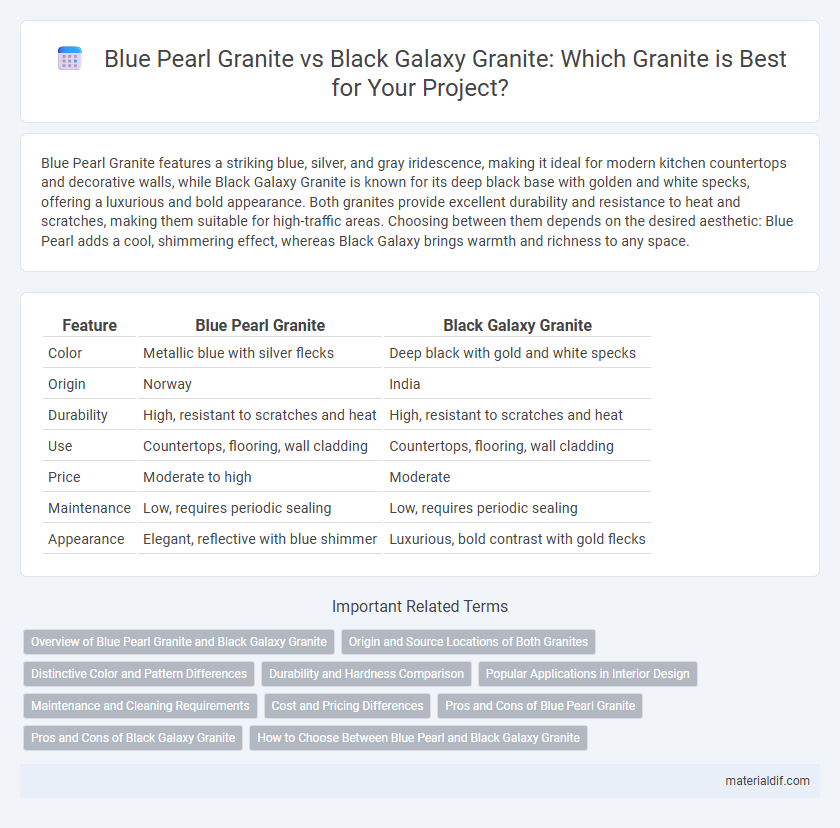 Blue Pearl Granite vs Black Galaxy Granite: Which Granite is Best for Your Project?

Blue Pearl Granite features a striking blue, silver, and gray iridescence, making it ideal for modern kitchen countertops and decorative walls, while Black Galaxy Granite is known for its deep black base with golden and white specks, offering a luxurious and bold appearance. Both granites provide excellent durability and resistance to heat and scratches, making them suitable for high-traffic areas. Choosing between them depends on the desired aesthetic: Blue Pearl adds a cool, shimmering effect, whereas Black Galaxy brings warmth and richness to any space.

| Feature | Blue Pearl Granite | Black Galaxy Granite |
|---|---|---|
| Color | Metallic blue with silver flecks | Deep black with gold and white specks |
| Origin | Norway | India |
| Durability | High, resistant to scratches and heat | High, resistant to scratches and heat |
| Use | Countertops, flooring, wall cladding | Countertops, flooring, wall cladding |
| Price | Moderate to high | Moderate |
| Maintenance | Low, requires periodic sealing | Low, requires periodic sealing |
| Appearance | Elegant, reflective with blue shimmer | Luxurious, bold contrast with gold flecks |

Important Related Terms

Overview of Blue Pearl Granite and Black Galaxy Granite
Origin and Source Locations of Both Granites
Distinctive Color and Pattern Differences
Durability and Hardness Comparison
Popular Applications in Interior Design
Maintenance and Cleaning Requirements
Cost and Pricing Differences
Pros and Cons of Blue Pearl Granite
Pros and Cons of Black Galaxy Granite
How to Choose Between Blue Pearl and Black Galaxy Granite

materialdif.com