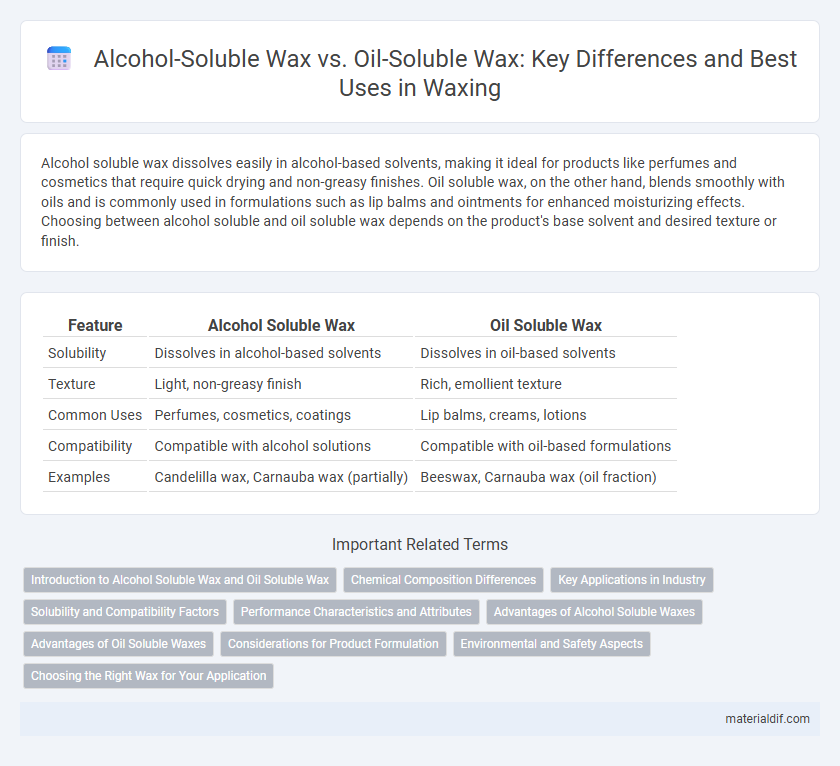 Alcohol-Soluble Wax vs. Oil-Soluble Wax: Key Differences and Best Uses in Waxing

Alcohol soluble wax dissolves easily in alcohol-based solvents, making it ideal for products like perfumes and cosmetics that require quick drying and non-greasy finishes. Oil soluble wax, on the other hand, blends smoothly with oils and is commonly used in formulations such as lip balms and ointments for enhanced moisturizing effects. Choosing between alcohol soluble and oil soluble wax depends on the product's base solvent and desired texture or finish.

| Feature | Alcohol Soluble Wax | Oil Soluble Wax |
|---|---|---|
| Solubility | Dissolves in alcohol-based solvents | Dissolves in oil-based solvents |
| Texture | Light, non-greasy finish | Rich, emollient texture |
| Common Uses | Perfumes, cosmetics, coatings | Lip balms, creams, lotions |
| Compatibility | Compatible with alcohol solutions | Compatible with oil-based formulations |
| Examples | Candelilla wax, Carnauba wax (partially) | Beeswax, Carnauba wax (oil fraction) |

Important Related Terms

Introduction to Alcohol Soluble Wax and Oil Soluble Wax
Chemical Composition Differences
Key Applications in Industry
Solubility and Compatibility Factors
Performance Characteristics and Attributes
Advantages of Alcohol Soluble Waxes
Advantages of Oil Soluble Waxes
Considerations for Product Formulation
Environmental and Safety Aspects
Choosing the Right Wax for Your Application

materialdif.com