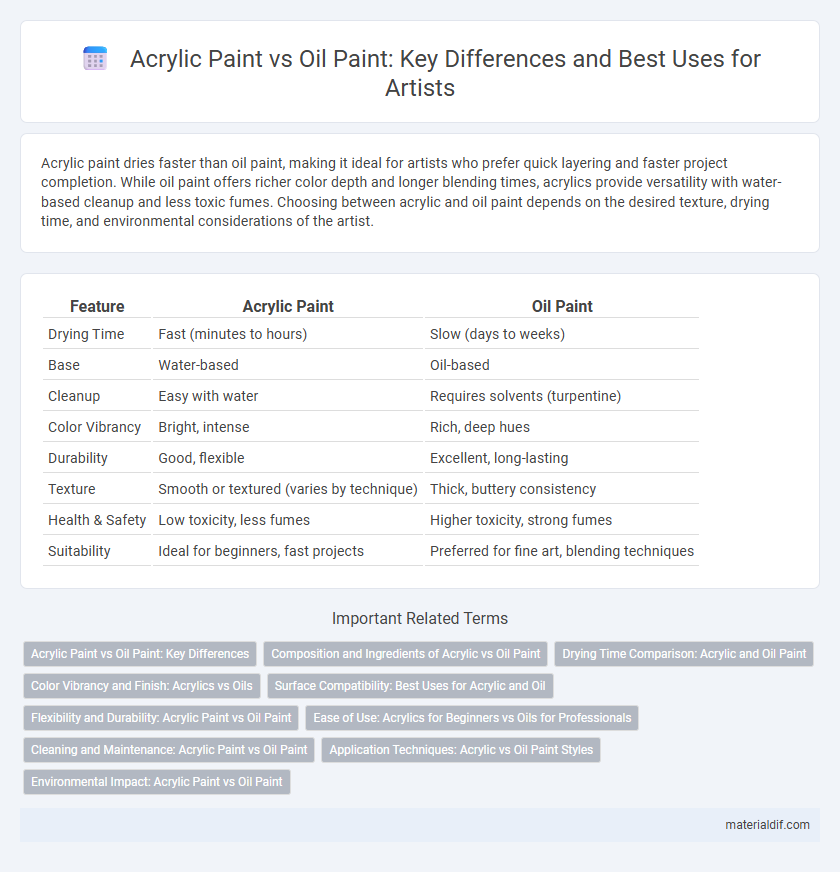 Acrylic Paint vs Oil Paint: Key Differences and Best Uses for Artists

Acrylic paint dries faster than oil paint, making it ideal for artists who prefer quick layering and faster project completion. While oil paint offers richer color depth and longer blending times, acrylics provide versatility with water-based cleanup and less toxic fumes. Choosing between acrylic and oil paint depends on the desired texture, drying time, and environmental considerations of the artist.

| Feature | Acrylic Paint | Oil Paint |
|---|---|---|
| Drying Time | Fast (minutes to hours) | Slow (days to weeks) |
| Base | Water-based | Oil-based |
| Cleanup | Easy with water | Requires solvents (turpentine) |
| Color Vibrancy | Bright, intense | Rich, deep hues |
| Durability | Good, flexible | Excellent, long-lasting |
| Texture | Smooth or textured (varies by technique) | Thick, buttery consistency |
| Health & Safety | Low toxicity, less fumes | Higher toxicity, strong fumes |
| Suitability | Ideal for beginners, fast projects | Preferred for fine art, blending techniques |

Important Related Terms

Acrylic Paint vs Oil Paint: Key Differences
Composition and Ingredients of Acrylic vs Oil Paint
Drying Time Comparison: Acrylic and Oil Paint
Color Vibrancy and Finish: Acrylics vs Oils
Surface Compatibility: Best Uses for Acrylic and Oil
Flexibility and Durability: Acrylic Paint vs Oil Paint
Ease of Use: Acrylics for Beginners vs Oils for Professionals
Cleaning and Maintenance: Acrylic Paint vs Oil Paint
Application Techniques: Acrylic vs Oil Paint Styles
Environmental Impact: Acrylic Paint vs Oil Paint

materialdif.com