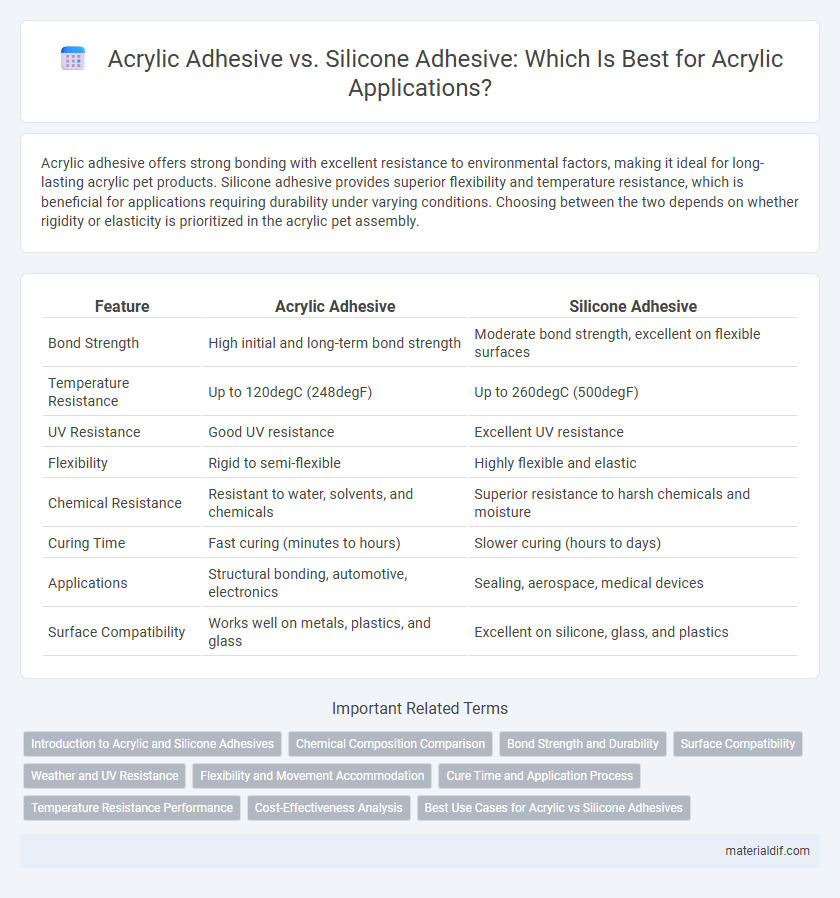 Acrylic Adhesive vs. Silicone Adhesive: Which Is Best for Acrylic Applications?

Acrylic adhesive offers strong bonding with excellent resistance to environmental factors, making it ideal for long-lasting acrylic pet products. Silicone adhesive provides superior flexibility and temperature resistance, which is beneficial for applications requiring durability under varying conditions. Choosing between the two depends on whether rigidity or elasticity is prioritized in the acrylic pet assembly.

| Feature | Acrylic Adhesive | Silicone Adhesive |
|---|---|---|
| Bond Strength | High initial and long-term bond strength | Moderate bond strength, excellent on flexible surfaces |
| Temperature Resistance | Up to 120degC (248degF) | Up to 260degC (500degF) |
| UV Resistance | Good UV resistance | Excellent UV resistance |
| Flexibility | Rigid to semi-flexible | Highly flexible and elastic |
| Chemical Resistance | Resistant to water, solvents, and chemicals | Superior resistance to harsh chemicals and moisture |
| Curing Time | Fast curing (minutes to hours) | Slower curing (hours to days) |
| Applications | Structural bonding, automotive, electronics | Sealing, aerospace, medical devices |
| Surface Compatibility | Works well on metals, plastics, and glass | Excellent on silicone, glass, and plastics |

Important Related Terms

Introduction to Acrylic and Silicone Adhesives
Chemical Composition Comparison
Bond Strength and Durability
Surface Compatibility
Weather and UV Resistance
Flexibility and Movement Accommodation
Cure Time and Application Process
Temperature Resistance Performance
Cost-Effectiveness Analysis
Best Use Cases for Acrylic vs Silicone Adhesives

materialdif.com