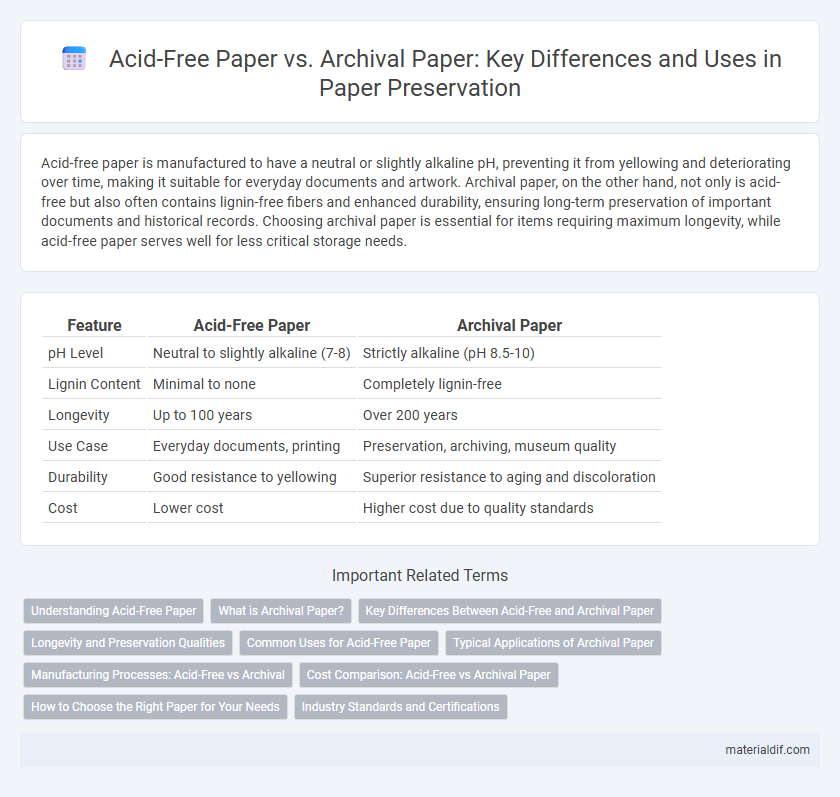 Acid-Free Paper vs. Archival Paper: Key Differences and Uses in Paper Preservation

Acid-free paper is manufactured to have a neutral or slightly alkaline pH, preventing it from yellowing and deteriorating over time, making it suitable for everyday documents and artwork. Archival paper, on the other hand, not only is acid-free but also often contains lignin-free fibers and enhanced durability, ensuring long-term preservation of important documents and historical records. Choosing archival paper is essential for items requiring maximum longevity, while acid-free paper serves well for less critical storage needs.

| Feature | Acid-Free Paper | Archival Paper |
|---|---|---|
| pH Level | Neutral to slightly alkaline (7-8) | Strictly alkaline (pH 8.5-10) |
| Lignin Content | Minimal to none | Completely lignin-free |
| Longevity | Up to 100 years | Over 200 years |
| Use Case | Everyday documents, printing | Preservation, archiving, museum quality |
| Durability | Good resistance to yellowing | Superior resistance to aging and discoloration |
| Cost | Lower cost | Higher cost due to quality standards |

Important Related Terms

Understanding Acid-Free Paper
What is Archival Paper?
Key Differences Between Acid-Free and Archival Paper
Longevity and Preservation Qualities
Common Uses for Acid-Free Paper
Typical Applications of Archival Paper
Manufacturing Processes: Acid-Free vs Archival
Cost Comparison: Acid-Free vs Archival Paper
How to Choose the Right Paper for Your Needs
Industry Standards and Certifications

materialdif.com