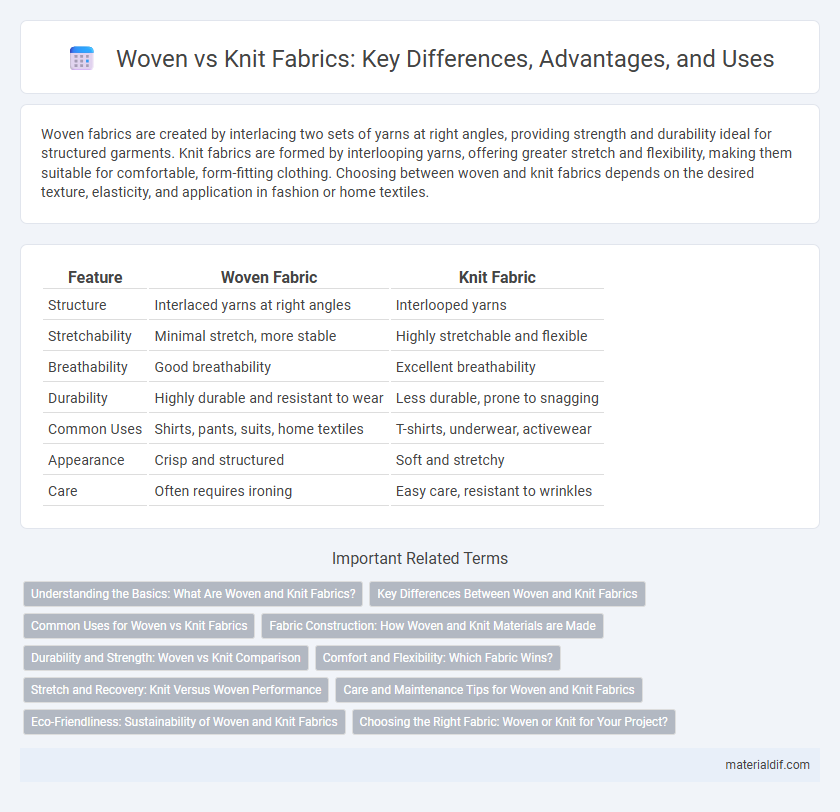 Woven vs Knit Fabrics: Key Differences, Advantages, and Uses

Woven fabrics are created by interlacing two sets of yarns at right angles, providing strength and durability ideal for structured garments. Knit fabrics are formed by interlooping yarns, offering greater stretch and flexibility, making them suitable for comfortable, form-fitting clothing. Choosing between woven and knit fabrics depends on the desired texture, elasticity, and application in fashion or home textiles.

| Feature | Woven Fabric | Knit Fabric |
|---|---|---|
| Structure | Interlaced yarns at right angles | Interlooped yarns |
| Stretchability | Minimal stretch, more stable | Highly stretchable and flexible |
| Breathability | Good breathability | Excellent breathability |
| Durability | Highly durable and resistant to wear | Less durable, prone to snagging |
| Common Uses | Shirts, pants, suits, home textiles | T-shirts, underwear, activewear |
| Appearance | Crisp and structured | Soft and stretchy |
| Care | Often requires ironing | Easy care, resistant to wrinkles |

Important Related Terms

Understanding the Basics: What Are Woven and Knit Fabrics?

Key Differences Between Woven and Knit Fabrics

Common Uses for Woven vs Knit Fabrics

Fabric Construction: How Woven and Knit Materials are Made

Durability and Strength: Woven vs Knit Comparison

Comfort and Flexibility: Which Fabric Wins?

Stretch and Recovery: Knit Versus Woven Performance

Care and Maintenance Tips for Woven and Knit Fabrics

Eco-Friendliness: Sustainability of Woven and Knit Fabrics

Choosing the Right Fabric: Woven or Knit for Your Project?

materialdif.com