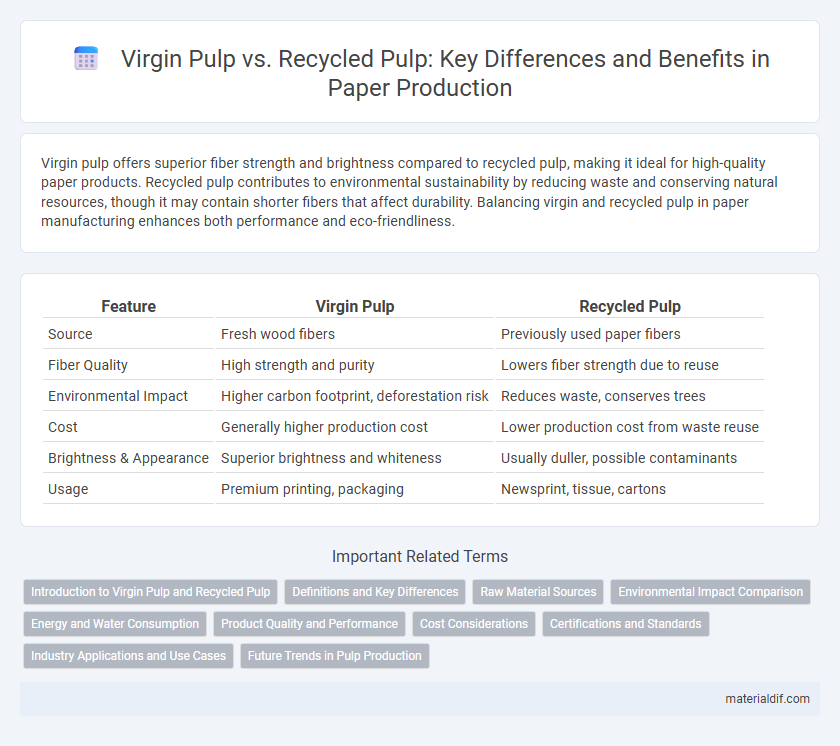 Virgin Pulp vs. Recycled Pulp: Key Differences and Benefits in Paper Production

Virgin pulp offers superior fiber strength and brightness compared to recycled pulp, making it ideal for high-quality paper products. Recycled pulp contributes to environmental sustainability by reducing waste and conserving natural resources, though it may contain shorter fibers that affect durability. Balancing virgin and recycled pulp in paper manufacturing enhances both performance and eco-friendliness.

| Feature | Virgin Pulp | Recycled Pulp |
|---|---|---|
| Source | Fresh wood fibers | Previously used paper fibers |
| Fiber Quality | High strength and purity | Lowers fiber strength due to reuse |
| Environmental Impact | Higher carbon footprint, deforestation risk | Reduces waste, conserves trees |
| Cost | Generally higher production cost | Lower production cost from waste reuse |
| Brightness & Appearance | Superior brightness and whiteness | Usually duller, possible contaminants |
| Usage | Premium printing, packaging | Newsprint, tissue, cartons |

Important Related Terms

Introduction to Virgin Pulp and Recycled Pulp
Definitions and Key Differences
Raw Material Sources
Environmental Impact Comparison
Energy and Water Consumption
Product Quality and Performance
Cost Considerations
Certifications and Standards
Industry Applications and Use Cases
Future Trends in Pulp Production

materialdif.com