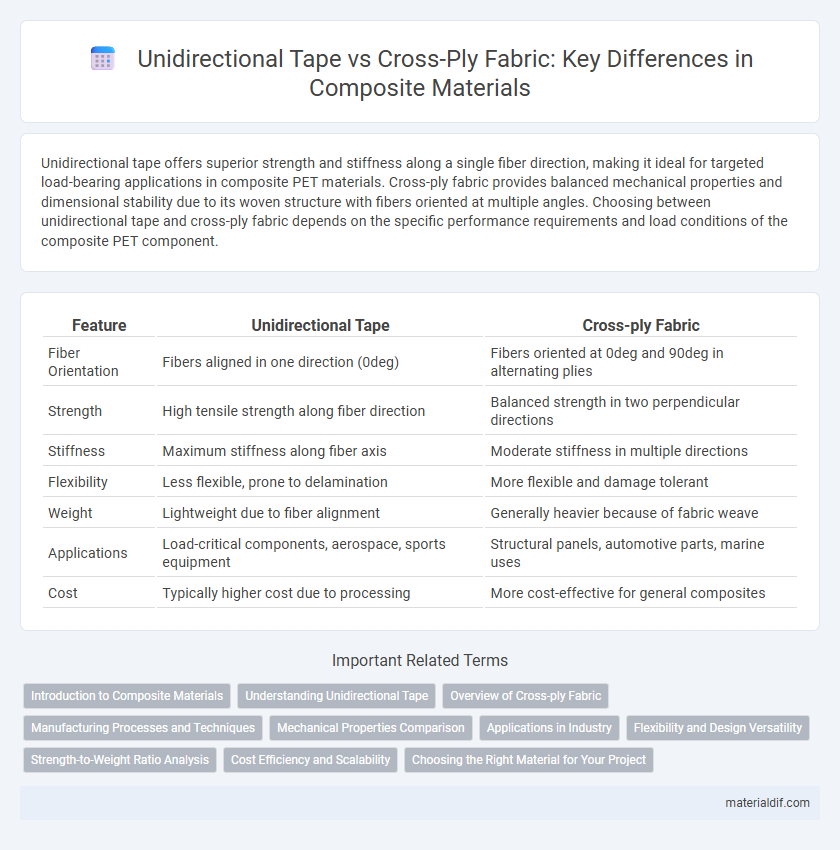 Unidirectional Tape vs Cross-Ply Fabric: Key Differences in Composite Materials

Unidirectional tape offers superior strength and stiffness along a single fiber direction, making it ideal for targeted load-bearing applications in composite PET materials. Cross-ply fabric provides balanced mechanical properties and dimensional stability due to its woven structure with fibers oriented at multiple angles. Choosing between unidirectional tape and cross-ply fabric depends on the specific performance requirements and load conditions of the composite PET component.

| Feature | Unidirectional Tape | Cross-ply Fabric |
|---|---|---|
| Fiber Orientation | Fibers aligned in one direction (0deg) | Fibers oriented at 0deg and 90deg in alternating plies |
| Strength | High tensile strength along fiber direction | Balanced strength in two perpendicular directions |
| Stiffness | Maximum stiffness along fiber axis | Moderate stiffness in multiple directions |
| Flexibility | Less flexible, prone to delamination | More flexible and damage tolerant |
| Weight | Lightweight due to fiber alignment | Generally heavier because of fabric weave |
| Applications | Load-critical components, aerospace, sports equipment | Structural panels, automotive parts, marine uses |
| Cost | Typically higher cost due to processing | More cost-effective for general composites |

Important Related Terms

Introduction to Composite Materials
Understanding Unidirectional Tape
Overview of Cross-ply Fabric
Manufacturing Processes and Techniques
Mechanical Properties Comparison
Applications in Industry
Flexibility and Design Versatility
Strength-to-Weight Ratio Analysis
Cost Efficiency and Scalability
Choosing the Right Material for Your Project

materialdif.com