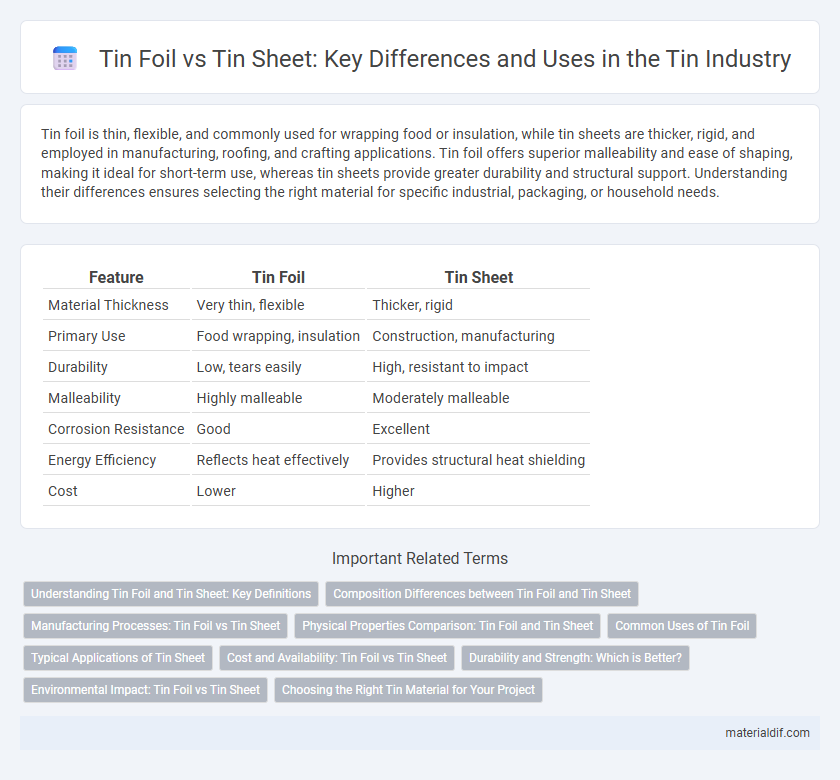 Tin Foil vs Tin Sheet: Key Differences and Uses in the Tin Industry

Tin foil is thin, flexible, and commonly used for wrapping food or insulation, while tin sheets are thicker, rigid, and employed in manufacturing, roofing, and crafting applications. Tin foil offers superior malleability and ease of shaping, making it ideal for short-term use, whereas tin sheets provide greater durability and structural support. Understanding their differences ensures selecting the right material for specific industrial, packaging, or household needs.

| Feature | Tin Foil | Tin Sheet |
|---|---|---|
| Material Thickness | Very thin, flexible | Thicker, rigid |
| Primary Use | Food wrapping, insulation | Construction, manufacturing |
| Durability | Low, tears easily | High, resistant to impact |
| Malleability | Highly malleable | Moderately malleable |
| Corrosion Resistance | Good | Excellent |
| Energy Efficiency | Reflects heat effectively | Provides structural heat shielding |
| Cost | Lower | Higher |

Important Related Terms

Understanding Tin Foil and Tin Sheet: Key Definitions
Composition Differences between Tin Foil and Tin Sheet
Manufacturing Processes: Tin Foil vs Tin Sheet
Physical Properties Comparison: Tin Foil and Tin Sheet
Common Uses of Tin Foil
Typical Applications of Tin Sheet
Cost and Availability: Tin Foil vs Tin Sheet
Durability and Strength: Which is Better?
Environmental Impact: Tin Foil vs Tin Sheet
Choosing the Right Tin Material for Your Project

materialdif.com