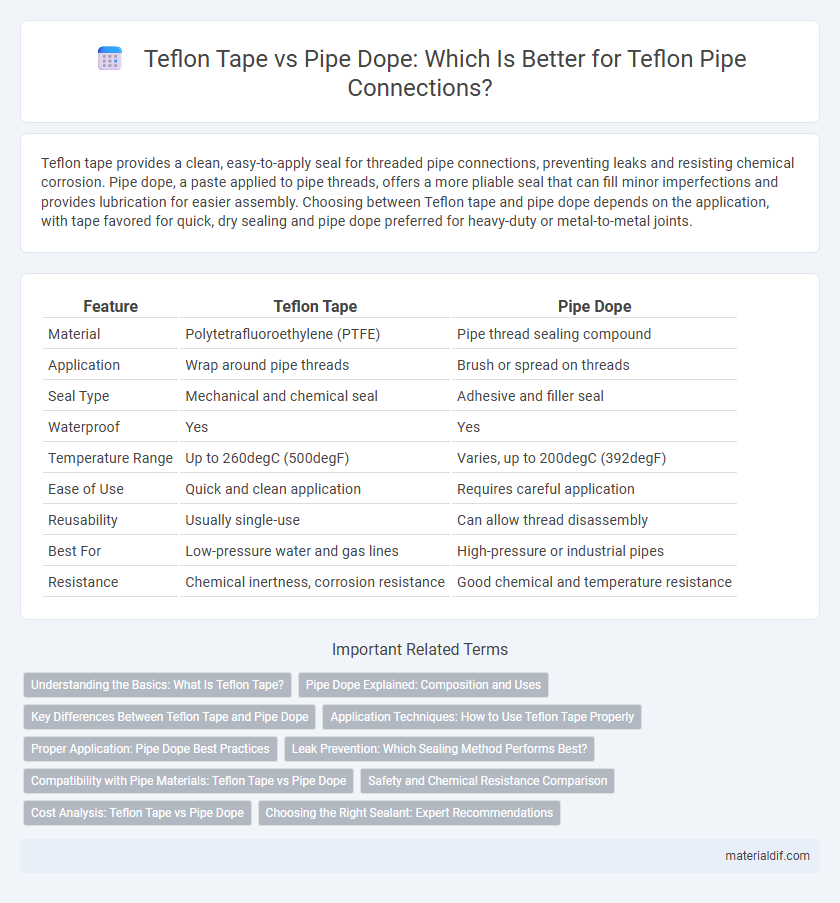 Teflon Tape vs Pipe Dope: Which Is Better for Teflon Pipe Connections?

Teflon tape provides a clean, easy-to-apply seal for threaded pipe connections, preventing leaks and resisting chemical corrosion. Pipe dope, a paste applied to pipe threads, offers a more pliable seal that can fill minor imperfections and provides lubrication for easier assembly. Choosing between Teflon tape and pipe dope depends on the application, with tape favored for quick, dry sealing and pipe dope preferred for heavy-duty or metal-to-metal joints.

| Feature | Teflon Tape | Pipe Dope |
|---|---|---|
| Material | Polytetrafluoroethylene (PTFE) | Pipe thread sealing compound |
| Application | Wrap around pipe threads | Brush or spread on threads |
| Seal Type | Mechanical and chemical seal | Adhesive and filler seal |
| Waterproof | Yes | Yes |
| Temperature Range | Up to 260degC (500degF) | Varies, up to 200degC (392degF) |
| Ease of Use | Quick and clean application | Requires careful application |
| Reusability | Usually single-use | Can allow thread disassembly |
| Best For | Low-pressure water and gas lines | High-pressure or industrial pipes |
| Resistance | Chemical inertness, corrosion resistance | Good chemical and temperature resistance |

Important Related Terms

Understanding the Basics: What Is Teflon Tape?
Pipe Dope Explained: Composition and Uses
Key Differences Between Teflon Tape and Pipe Dope
Application Techniques: How to Use Teflon Tape Properly
Proper Application: Pipe Dope Best Practices
Leak Prevention: Which Sealing Method Performs Best?
Compatibility with Pipe Materials: Teflon Tape vs Pipe Dope
Safety and Chemical Resistance Comparison
Cost Analysis: Teflon Tape vs Pipe Dope
Choosing the Right Sealant: Expert Recommendations

materialdif.com