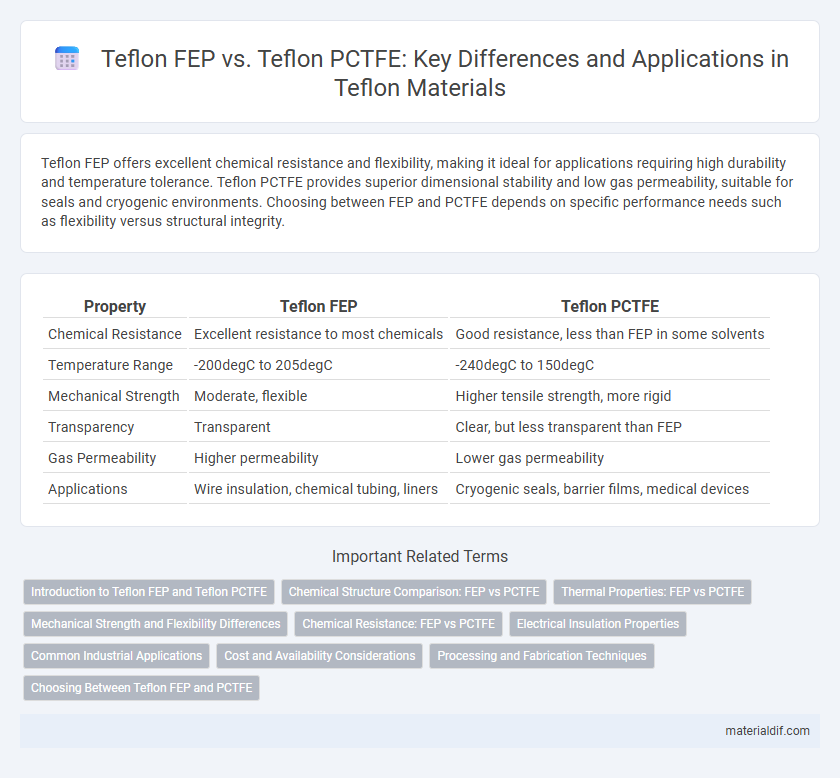 Teflon FEP vs. Teflon PCTFE: Key Differences and Applications in Teflon Materials

Teflon FEP offers excellent chemical resistance and flexibility, making it ideal for applications requiring high durability and temperature tolerance. Teflon PCTFE provides superior dimensional stability and low gas permeability, suitable for seals and cryogenic environments. Choosing between FEP and PCTFE depends on specific performance needs such as flexibility versus structural integrity.

| Property | Teflon FEP | Teflon PCTFE |
|---|---|---|
| Chemical Resistance | Excellent resistance to most chemicals | Good resistance, less than FEP in some solvents |
| Temperature Range | -200degC to 205degC | -240degC to 150degC |
| Mechanical Strength | Moderate, flexible | Higher tensile strength, more rigid |
| Transparency | Transparent | Clear, but less transparent than FEP |
| Gas Permeability | Higher permeability | Lower gas permeability |
| Applications | Wire insulation, chemical tubing, liners | Cryogenic seals, barrier films, medical devices |

Important Related Terms

Introduction to Teflon FEP and Teflon PCTFE
Chemical Structure Comparison: FEP vs PCTFE
Thermal Properties: FEP vs PCTFE
Mechanical Strength and Flexibility Differences
Chemical Resistance: FEP vs PCTFE
Electrical Insulation Properties
Common Industrial Applications
Cost and Availability Considerations
Processing and Fabrication Techniques
Choosing Between Teflon FEP and PCTFE

materialdif.com