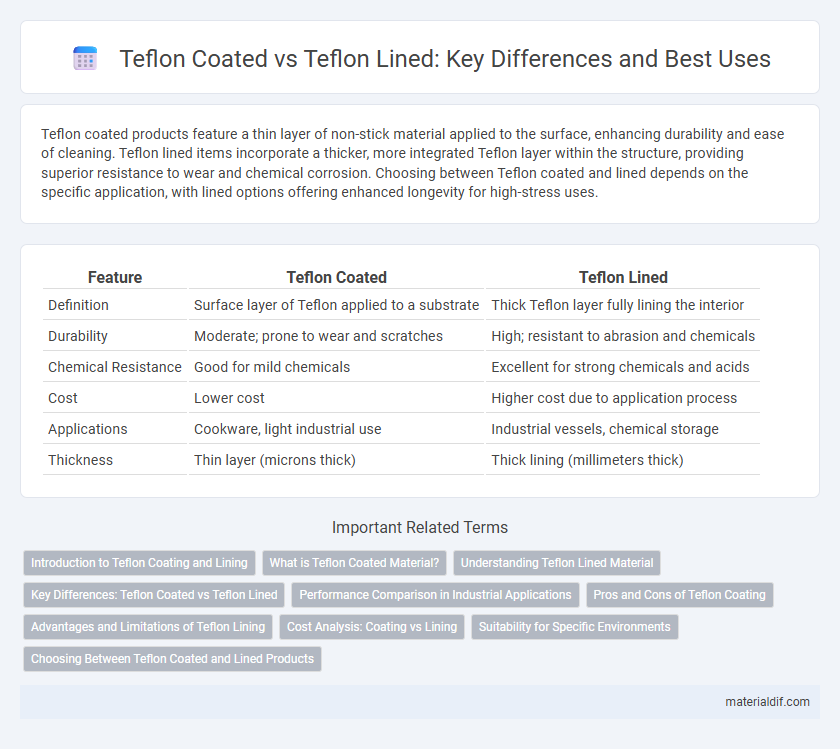 Teflon Coated vs Teflon Lined: Key Differences and Best Uses

Teflon coated products feature a thin layer of non-stick material applied to the surface, enhancing durability and ease of cleaning. Teflon lined items incorporate a thicker, more integrated Teflon layer within the structure, providing superior resistance to wear and chemical corrosion. Choosing between Teflon coated and lined depends on the specific application, with lined options offering enhanced longevity for high-stress uses.

| Feature | Teflon Coated | Teflon Lined |
|---|---|---|
| Definition | Surface layer of Teflon applied to a substrate | Thick Teflon layer fully lining the interior |
| Durability | Moderate; prone to wear and scratches | High; resistant to abrasion and chemicals |
| Chemical Resistance | Good for mild chemicals | Excellent for strong chemicals and acids |
| Cost | Lower cost | Higher cost due to application process |
| Applications | Cookware, light industrial use | Industrial vessels, chemical storage |
| Thickness | Thin layer (microns thick) | Thick lining (millimeters thick) |

Important Related Terms

Introduction to Teflon Coating and Lining
What is Teflon Coated Material?
Understanding Teflon Lined Material
Key Differences: Teflon Coated vs Teflon Lined
Performance Comparison in Industrial Applications
Pros and Cons of Teflon Coating
Advantages and Limitations of Teflon Lining
Cost Analysis: Coating vs Lining
Suitability for Specific Environments
Choosing Between Teflon Coated and Lined Products

materialdif.com