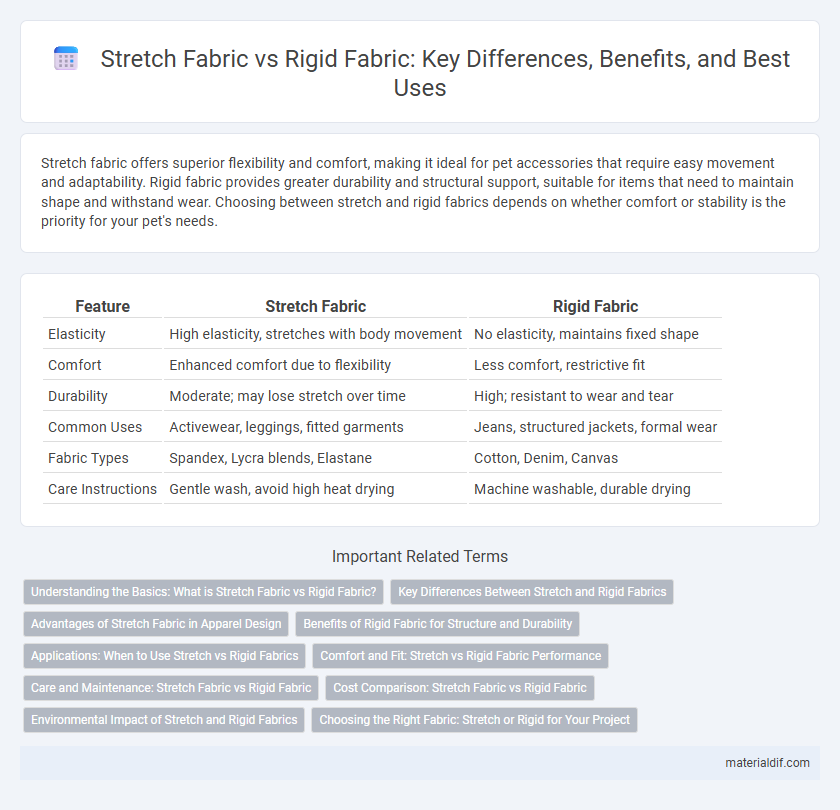 Stretch Fabric vs Rigid Fabric: Key Differences, Benefits, and Best Uses

Stretch fabric offers superior flexibility and comfort, making it ideal for pet accessories that require easy movement and adaptability. Rigid fabric provides greater durability and structural support, suitable for items that need to maintain shape and withstand wear. Choosing between stretch and rigid fabrics depends on whether comfort or stability is the priority for your pet's needs.

| Feature | Stretch Fabric | Rigid Fabric |
|---|---|---|
| Elasticity | High elasticity, stretches with body movement | No elasticity, maintains fixed shape |
| Comfort | Enhanced comfort due to flexibility | Less comfort, restrictive fit |
| Durability | Moderate; may lose stretch over time | High; resistant to wear and tear |
| Common Uses | Activewear, leggings, fitted garments | Jeans, structured jackets, formal wear |
| Fabric Types | Spandex, Lycra blends, Elastane | Cotton, Denim, Canvas |
| Care Instructions | Gentle wash, avoid high heat drying | Machine washable, durable drying |

Important Related Terms

Understanding the Basics: What is Stretch Fabric vs Rigid Fabric?
Key Differences Between Stretch and Rigid Fabrics
Advantages of Stretch Fabric in Apparel Design
Benefits of Rigid Fabric for Structure and Durability
Applications: When to Use Stretch vs Rigid Fabrics
Comfort and Fit: Stretch vs Rigid Fabric Performance
Care and Maintenance: Stretch Fabric vs Rigid Fabric
Cost Comparison: Stretch Fabric vs Rigid Fabric
Environmental Impact of Stretch and Rigid Fabrics
Choosing the Right Fabric: Stretch or Rigid for Your Project

materialdif.com