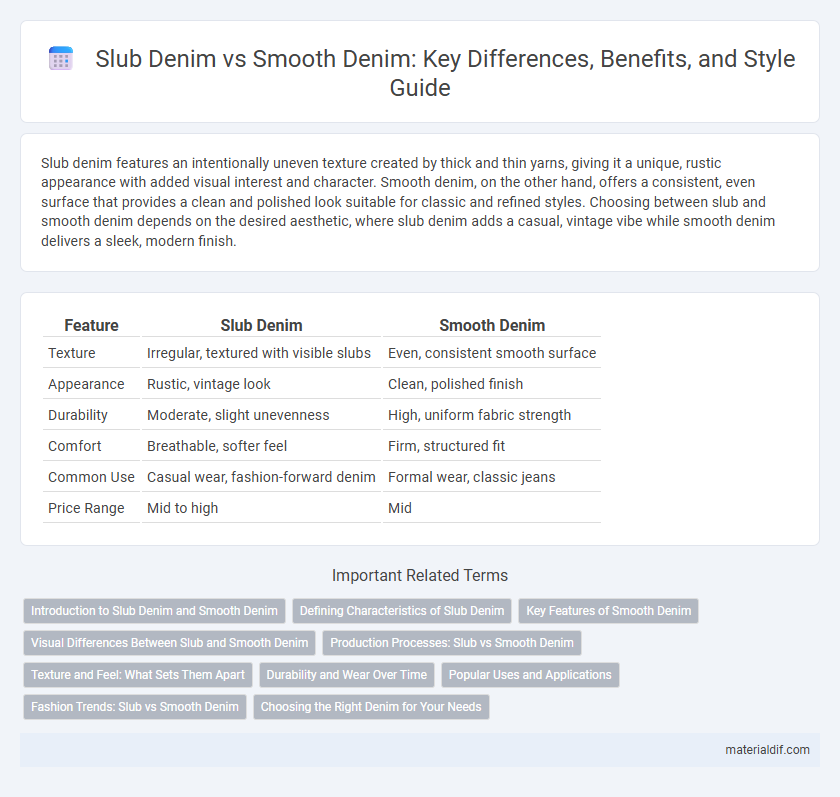 Slub Denim vs Smooth Denim: Key Differences, Benefits, and Style Guide

Slub denim features an intentionally uneven texture created by thick and thin yarns, giving it a unique, rustic appearance with added visual interest and character. Smooth denim, on the other hand, offers a consistent, even surface that provides a clean and polished look suitable for classic and refined styles. Choosing between slub and smooth denim depends on the desired aesthetic, where slub denim adds a casual, vintage vibe while smooth denim delivers a sleek, modern finish.

| Feature | Slub Denim | Smooth Denim |
|---|---|---|
| Texture | Irregular, textured with visible slubs | Even, consistent smooth surface |
| Appearance | Rustic, vintage look | Clean, polished finish |
| Durability | Moderate, slight unevenness | High, uniform fabric strength |
| Comfort | Breathable, softer feel | Firm, structured fit |
| Common Use | Casual wear, fashion-forward denim | Formal wear, classic jeans |
| Price Range | Mid to high | Mid |

Important Related Terms

Introduction to Slub Denim and Smooth Denim
Defining Characteristics of Slub Denim
Key Features of Smooth Denim
Visual Differences Between Slub and Smooth Denim
Production Processes: Slub vs Smooth Denim
Texture and Feel: What Sets Them Apart
Durability and Wear Over Time
Popular Uses and Applications
Fashion Trends: Slub vs Smooth Denim
Choosing the Right Denim for Your Needs

materialdif.com