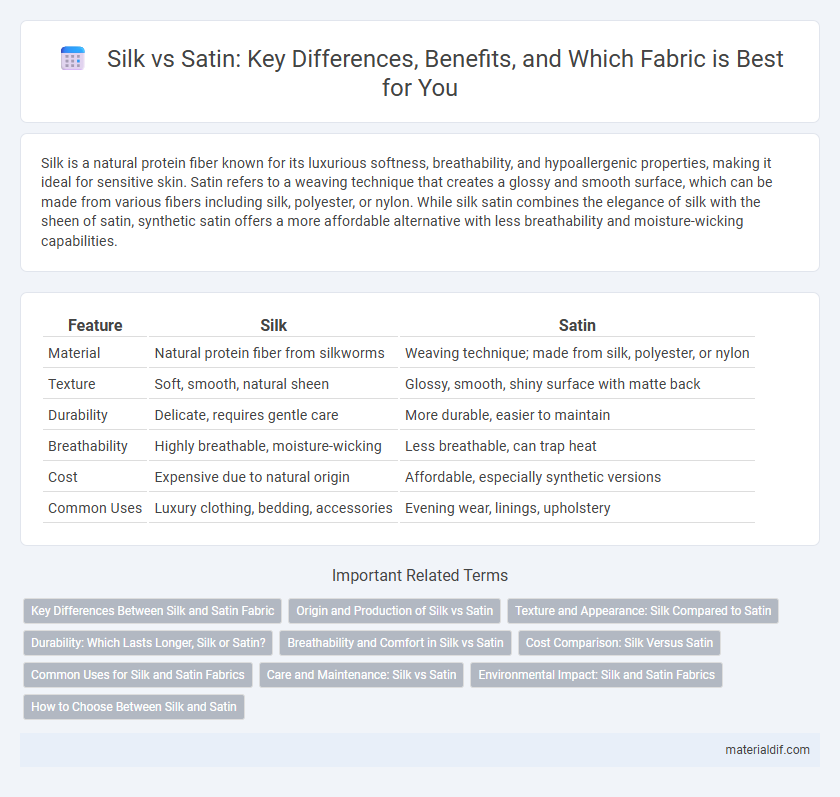 Silk vs Satin: Key Differences, Benefits, and Which Fabric is Best for You

Silk is a natural protein fiber known for its luxurious softness, breathability, and hypoallergenic properties, making it ideal for sensitive skin. Satin refers to a weaving technique that creates a glossy and smooth surface, which can be made from various fibers including silk, polyester, or nylon. While silk satin combines the elegance of silk with the sheen of satin, synthetic satin offers a more affordable alternative with less breathability and moisture-wicking capabilities.

| Feature | Silk | Satin |
|---|---|---|
| Material | Natural protein fiber from silkworms | Weaving technique; made from silk, polyester, or nylon |
| Texture | Soft, smooth, natural sheen | Glossy, smooth, shiny surface with matte back |
| Durability | Delicate, requires gentle care | More durable, easier to maintain |
| Breathability | Highly breathable, moisture-wicking | Less breathable, can trap heat |
| Cost | Expensive due to natural origin | Affordable, especially synthetic versions |
| Common Uses | Luxury clothing, bedding, accessories | Evening wear, linings, upholstery |

Important Related Terms

Key Differences Between Silk and Satin Fabric
Origin and Production of Silk vs Satin
Texture and Appearance: Silk Compared to Satin
Durability: Which Lasts Longer, Silk or Satin?
Breathability and Comfort in Silk vs Satin
Cost Comparison: Silk Versus Satin
Common Uses for Silk and Satin Fabrics
Care and Maintenance: Silk vs Satin
Environmental Impact: Silk and Satin Fabrics
How to Choose Between Silk and Satin

materialdif.com