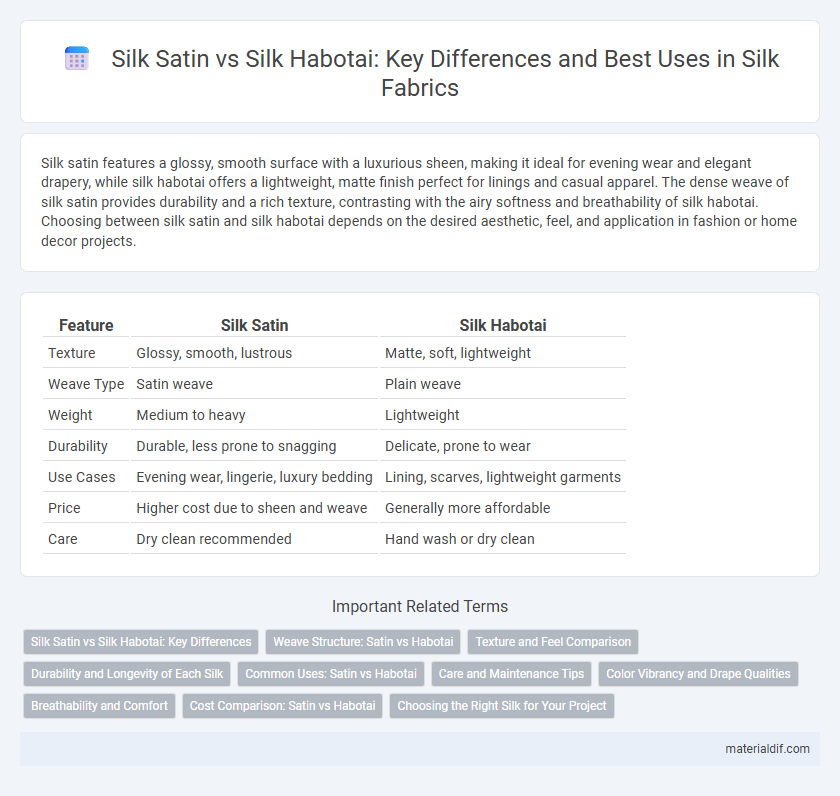 Silk Satin vs Silk Habotai: Key Differences and Best Uses in Silk Fabrics

Silk satin features a glossy, smooth surface with a luxurious sheen, making it ideal for evening wear and elegant drapery, while silk habotai offers a lightweight, matte finish perfect for linings and casual apparel. The dense weave of silk satin provides durability and a rich texture, contrasting with the airy softness and breathability of silk habotai. Choosing between silk satin and silk habotai depends on the desired aesthetic, feel, and application in fashion or home decor projects.

| Feature | Silk Satin | Silk Habotai |
|---|---|---|
| Texture | Glossy, smooth, lustrous | Matte, soft, lightweight |
| Weave Type | Satin weave | Plain weave |
| Weight | Medium to heavy | Lightweight |
| Durability | Durable, less prone to snagging | Delicate, prone to wear |
| Use Cases | Evening wear, lingerie, luxury bedding | Lining, scarves, lightweight garments |
| Price | Higher cost due to sheen and weave | Generally more affordable |
| Care | Dry clean recommended | Hand wash or dry clean |

Important Related Terms

Silk Satin vs Silk Habotai: Key Differences
Weave Structure: Satin vs Habotai
Texture and Feel Comparison
Durability and Longevity of Each Silk
Common Uses: Satin vs Habotai
Care and Maintenance Tips
Color Vibrancy and Drape Qualities
Breathability and Comfort
Cost Comparison: Satin vs Habotai
Choosing the Right Silk for Your Project

materialdif.com