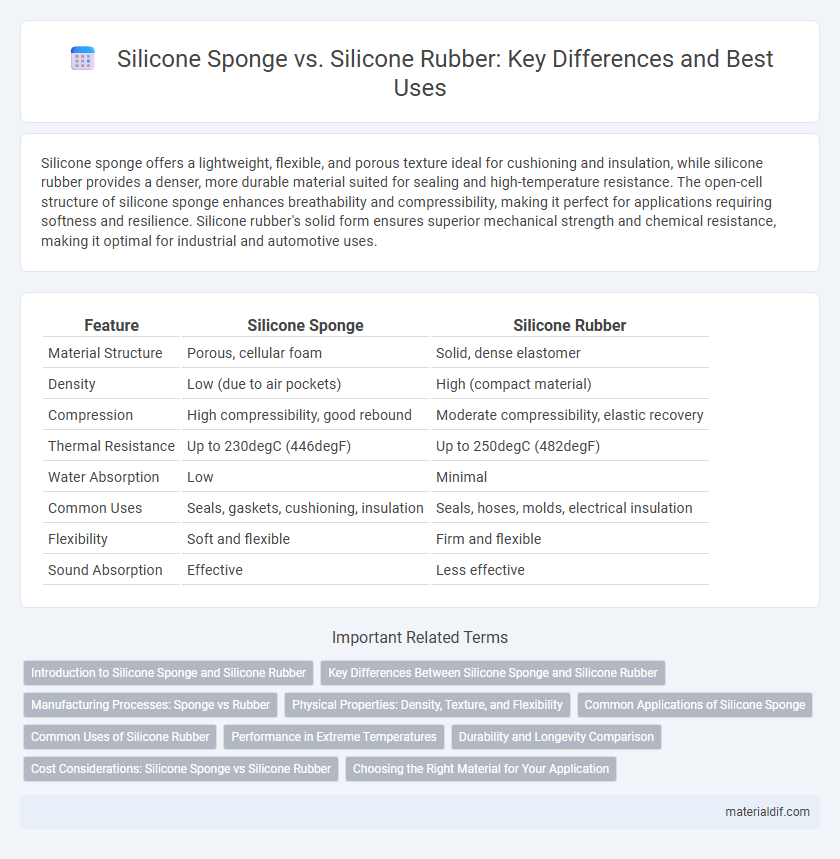 Silicone Sponge vs. Silicone Rubber: Key Differences and Best Uses

Silicone sponge offers a lightweight, flexible, and porous texture ideal for cushioning and insulation, while silicone rubber provides a denser, more durable material suited for sealing and high-temperature resistance. The open-cell structure of silicone sponge enhances breathability and compressibility, making it perfect for applications requiring softness and resilience. Silicone rubber's solid form ensures superior mechanical strength and chemical resistance, making it optimal for industrial and automotive uses.

| Feature | Silicone Sponge | Silicone Rubber |
|---|---|---|
| Material Structure | Porous, cellular foam | Solid, dense elastomer |
| Density | Low (due to air pockets) | High (compact material) |
| Compression | High compressibility, good rebound | Moderate compressibility, elastic recovery |
| Thermal Resistance | Up to 230degC (446degF) | Up to 250degC (482degF) |
| Water Absorption | Low | Minimal |
| Common Uses | Seals, gaskets, cushioning, insulation | Seals, hoses, molds, electrical insulation |
| Flexibility | Soft and flexible | Firm and flexible |
| Sound Absorption | Effective | Less effective |

Important Related Terms

Introduction to Silicone Sponge and Silicone Rubber
Key Differences Between Silicone Sponge and Silicone Rubber
Manufacturing Processes: Sponge vs Rubber
Physical Properties: Density, Texture, and Flexibility
Common Applications of Silicone Sponge
Common Uses of Silicone Rubber
Performance in Extreme Temperatures
Durability and Longevity Comparison
Cost Considerations: Silicone Sponge vs Silicone Rubber
Choosing the Right Material for Your Application

materialdif.com