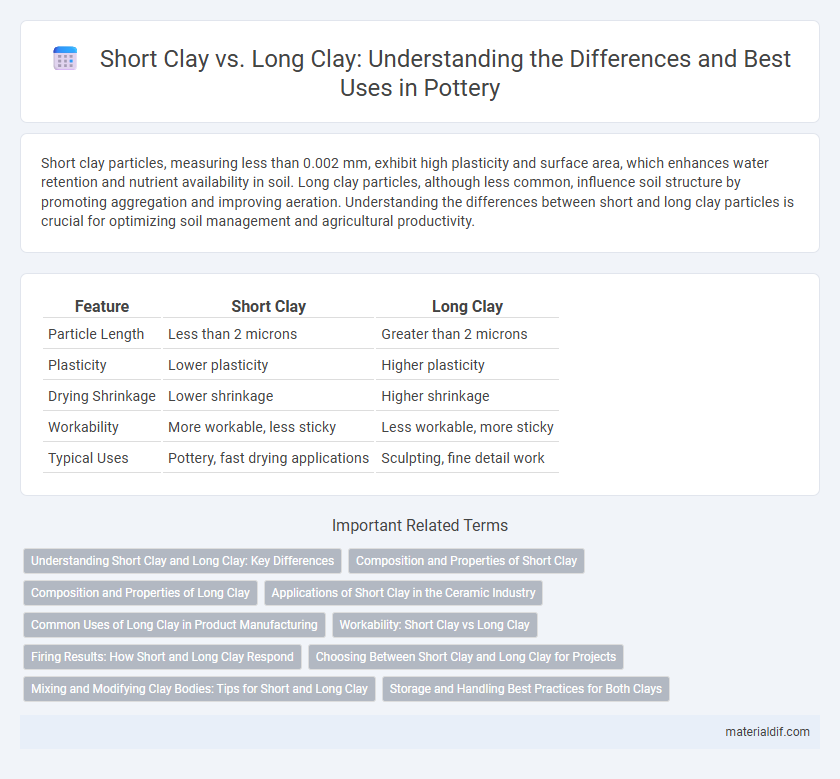 Short Clay vs. Long Clay: Understanding the Differences and Best Uses in Pottery

Short clay particles, measuring less than 0.002 mm, exhibit high plasticity and surface area, which enhances water retention and nutrient availability in soil. Long clay particles, although less common, influence soil structure by promoting aggregation and improving aeration. Understanding the differences between short and long clay particles is crucial for optimizing soil management and agricultural productivity.

| Feature | Short Clay | Long Clay |
|---|---|---|
| Particle Length | Less than 2 microns | Greater than 2 microns |
| Plasticity | Lower plasticity | Higher plasticity |
| Drying Shrinkage | Lower shrinkage | Higher shrinkage |
| Workability | More workable, less sticky | Less workable, more sticky |
| Typical Uses | Pottery, fast drying applications | Sculpting, fine detail work |

Important Related Terms

Understanding Short Clay and Long Clay: Key Differences
Composition and Properties of Short Clay
Composition and Properties of Long Clay
Applications of Short Clay in the Ceramic Industry
Common Uses of Long Clay in Product Manufacturing
Workability: Short Clay vs Long Clay
Firing Results: How Short and Long Clay Respond
Choosing Between Short Clay and Long Clay for Projects
Mixing and Modifying Clay Bodies: Tips for Short and Long Clay
Storage and Handling Best Practices for Both Clays

materialdif.com