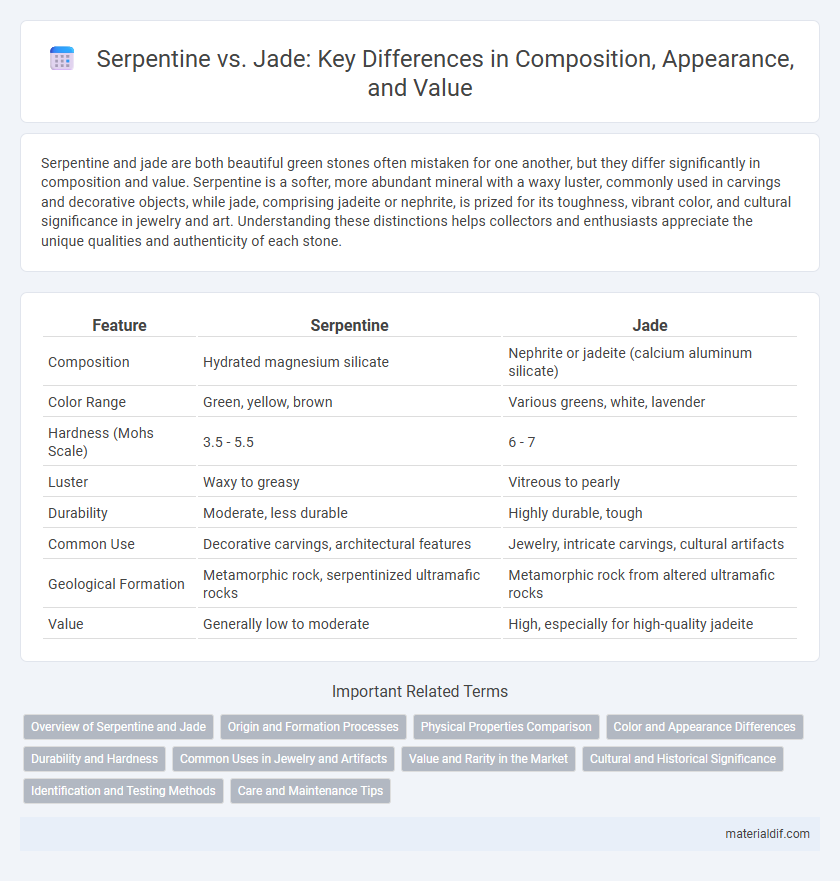 Serpentine vs. Jade: Key Differences in Composition, Appearance, and Value

Serpentine and jade are both beautiful green stones often mistaken for one another, but they differ significantly in composition and value. Serpentine is a softer, more abundant mineral with a waxy luster, commonly used in carvings and decorative objects, while jade, comprising jadeite or nephrite, is prized for its toughness, vibrant color, and cultural significance in jewelry and art. Understanding these distinctions helps collectors and enthusiasts appreciate the unique qualities and authenticity of each stone.

| Feature | Serpentine | Jade |
|---|---|---|
| Composition | Hydrated magnesium silicate | Nephrite or jadeite (calcium aluminum silicate) |
| Color Range | Green, yellow, brown | Various greens, white, lavender |
| Hardness (Mohs Scale) | 3.5 - 5.5 | 6 - 7 |
| Luster | Waxy to greasy | Vitreous to pearly |
| Durability | Moderate, less durable | Highly durable, tough |
| Common Use | Decorative carvings, architectural features | Jewelry, intricate carvings, cultural artifacts |
| Geological Formation | Metamorphic rock, serpentinized ultramafic rocks | Metamorphic rock from altered ultramafic rocks |
| Value | Generally low to moderate | High, especially for high-quality jadeite |

Important Related Terms

Overview of Serpentine and Jade
Origin and Formation Processes
Physical Properties Comparison
Color and Appearance Differences
Durability and Hardness
Common Uses in Jewelry and Artifacts
Value and Rarity in the Market
Cultural and Historical Significance
Identification and Testing Methods
Care and Maintenance Tips

materialdif.com