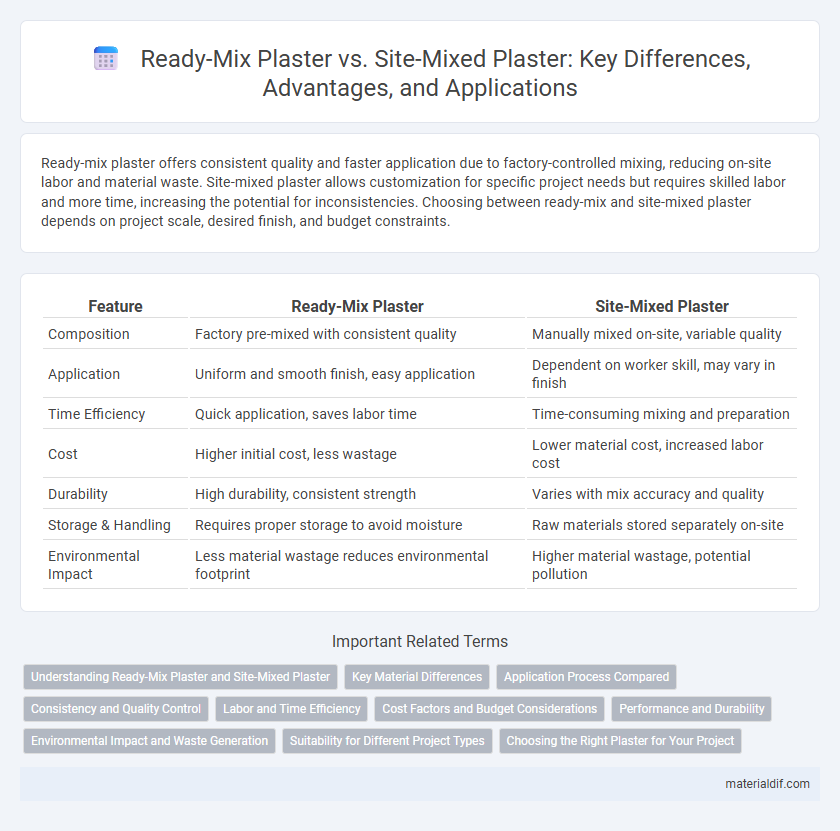 Ready-Mix Plaster vs. Site-Mixed Plaster: Key Differences, Advantages, and Applications

Ready-mix plaster offers consistent quality and faster application due to factory-controlled mixing, reducing on-site labor and material waste. Site-mixed plaster allows customization for specific project needs but requires skilled labor and more time, increasing the potential for inconsistencies. Choosing between ready-mix and site-mixed plaster depends on project scale, desired finish, and budget constraints.

| Feature | Ready-Mix Plaster | Site-Mixed Plaster |
|---|---|---|
| Composition | Factory pre-mixed with consistent quality | Manually mixed on-site, variable quality |
| Application | Uniform and smooth finish, easy application | Dependent on worker skill, may vary in finish |
| Time Efficiency | Quick application, saves labor time | Time-consuming mixing and preparation |
| Cost | Higher initial cost, less wastage | Lower material cost, increased labor cost |
| Durability | High durability, consistent strength | Varies with mix accuracy and quality |
| Storage & Handling | Requires proper storage to avoid moisture | Raw materials stored separately on-site |
| Environmental Impact | Less material wastage reduces environmental footprint | Higher material wastage, potential pollution |

Important Related Terms

Understanding Ready-Mix Plaster and Site-Mixed Plaster
Key Material Differences
Application Process Compared
Consistency and Quality Control
Labor and Time Efficiency
Cost Factors and Budget Considerations
Performance and Durability
Environmental Impact and Waste Generation
Suitability for Different Project Types
Choosing the Right Plaster for Your Project

materialdif.com