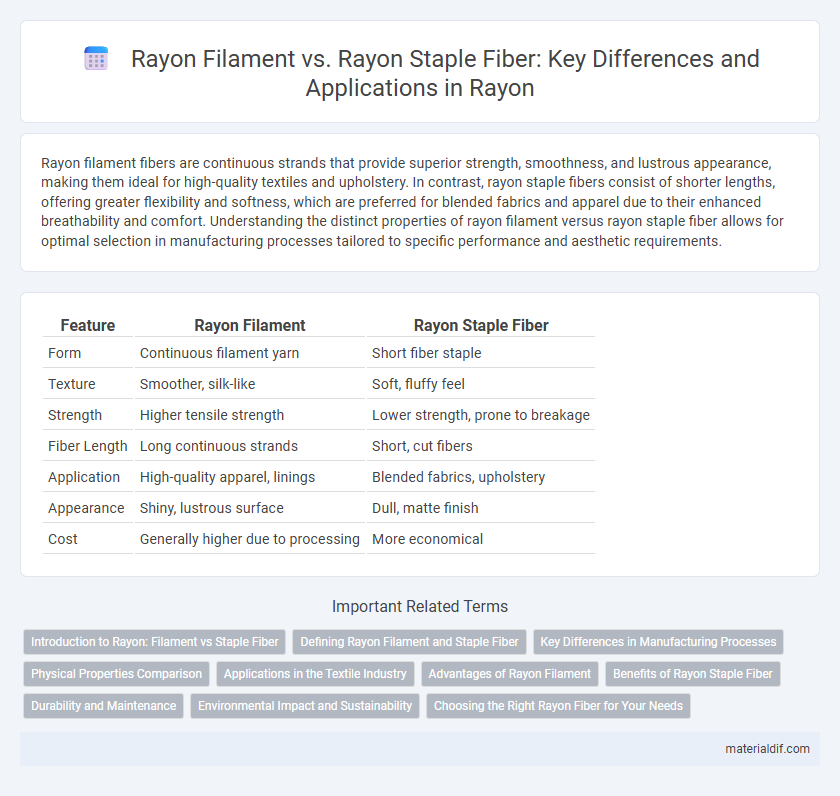 Rayon Filament vs. Rayon Staple Fiber: Key Differences and Applications in Rayon

Rayon filament fibers are continuous strands that provide superior strength, smoothness, and lustrous appearance, making them ideal for high-quality textiles and upholstery. In contrast, rayon staple fibers consist of shorter lengths, offering greater flexibility and softness, which are preferred for blended fabrics and apparel due to their enhanced breathability and comfort. Understanding the distinct properties of rayon filament versus rayon staple fiber allows for optimal selection in manufacturing processes tailored to specific performance and aesthetic requirements.

| Feature | Rayon Filament | Rayon Staple Fiber |
|---|---|---|
| Form | Continuous filament yarn | Short fiber staple |
| Texture | Smoother, silk-like | Soft, fluffy feel |
| Strength | Higher tensile strength | Lower strength, prone to breakage |
| Fiber Length | Long continuous strands | Short, cut fibers |
| Application | High-quality apparel, linings | Blended fabrics, upholstery |
| Appearance | Shiny, lustrous surface | Dull, matte finish |
| Cost | Generally higher due to processing | More economical |

Important Related Terms

Introduction to Rayon: Filament vs Staple Fiber
Defining Rayon Filament and Staple Fiber
Key Differences in Manufacturing Processes
Physical Properties Comparison
Applications in the Textile Industry
Advantages of Rayon Filament
Benefits of Rayon Staple Fiber
Durability and Maintenance
Environmental Impact and Sustainability
Choosing the Right Rayon Fiber for Your Needs

materialdif.com