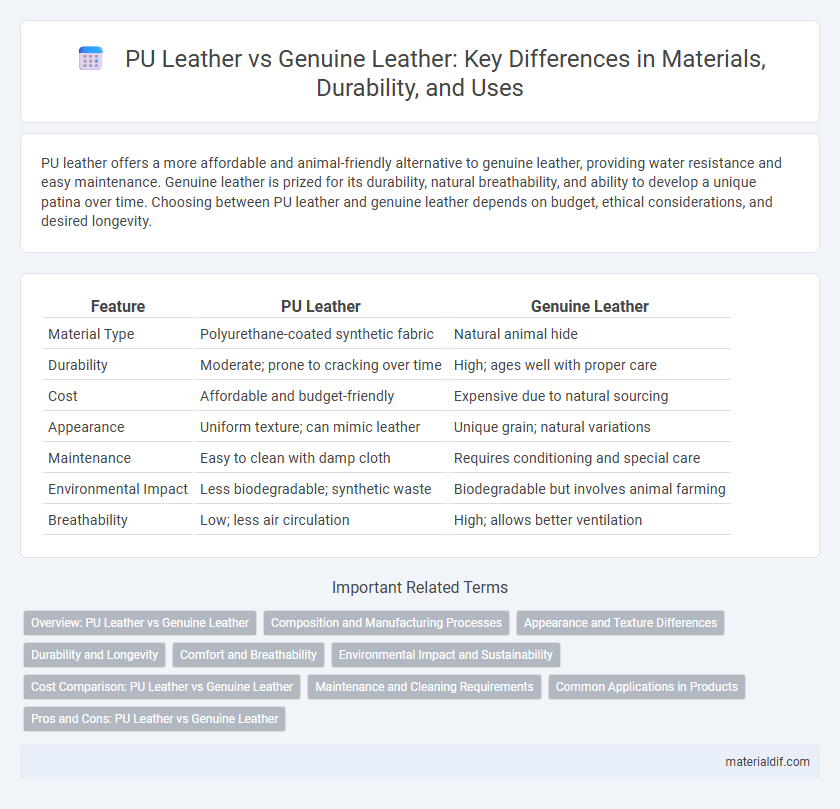 PU Leather vs Genuine Leather: Key Differences in Materials, Durability, and Uses

PU leather offers a more affordable and animal-friendly alternative to genuine leather, providing water resistance and easy maintenance. Genuine leather is prized for its durability, natural breathability, and ability to develop a unique patina over time. Choosing between PU leather and genuine leather depends on budget, ethical considerations, and desired longevity.

| Feature | PU Leather | Genuine Leather |
|---|---|---|
| Material Type | Polyurethane-coated synthetic fabric | Natural animal hide |
| Durability | Moderate; prone to cracking over time | High; ages well with proper care |
| Cost | Affordable and budget-friendly | Expensive due to natural sourcing |
| Appearance | Uniform texture; can mimic leather | Unique grain; natural variations |
| Maintenance | Easy to clean with damp cloth | Requires conditioning and special care |
| Environmental Impact | Less biodegradable; synthetic waste | Biodegradable but involves animal farming |
| Breathability | Low; less air circulation | High; allows better ventilation |

Important Related Terms

Overview: PU Leather vs Genuine Leather
Composition and Manufacturing Processes
Appearance and Texture Differences
Durability and Longevity
Comfort and Breathability
Environmental Impact and Sustainability
Cost Comparison: PU Leather vs Genuine Leather
Maintenance and Cleaning Requirements
Common Applications in Products
Pros and Cons: PU Leather vs Genuine Leather

materialdif.com