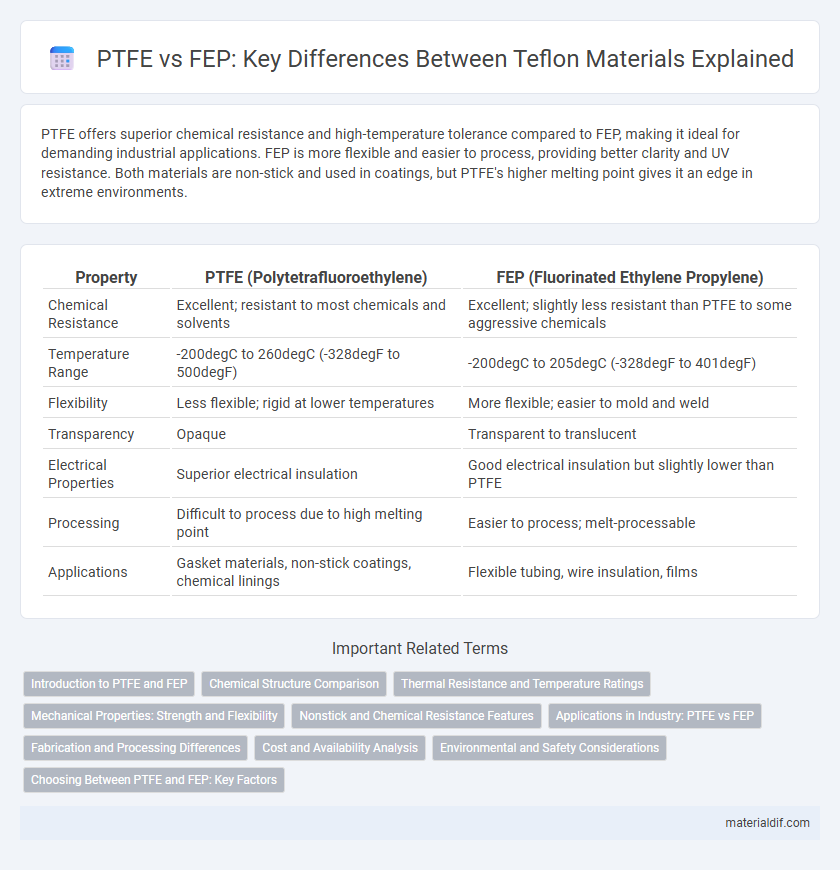 PTFE vs FEP: Key Differences Between Teflon Materials Explained

PTFE offers superior chemical resistance and high-temperature tolerance compared to FEP, making it ideal for demanding industrial applications. FEP is more flexible and easier to process, providing better clarity and UV resistance. Both materials are non-stick and used in coatings, but PTFE's higher melting point gives it an edge in extreme environments.

| Property | PTFE (Polytetrafluoroethylene) | FEP (Fluorinated Ethylene Propylene) |
|---|---|---|
| Chemical Resistance | Excellent; resistant to most chemicals and solvents | Excellent; slightly less resistant than PTFE to some aggressive chemicals |
| Temperature Range | -200degC to 260degC (-328degF to 500degF) | -200degC to 205degC (-328degF to 401degF) |
| Flexibility | Less flexible; rigid at lower temperatures | More flexible; easier to mold and weld |
| Transparency | Opaque | Transparent to translucent |
| Electrical Properties | Superior electrical insulation | Good electrical insulation but slightly lower than PTFE |
| Processing | Difficult to process due to high melting point | Easier to process; melt-processable |
| Applications | Gasket materials, non-stick coatings, chemical linings | Flexible tubing, wire insulation, films |

Important Related Terms

Introduction to PTFE and FEP
Chemical Structure Comparison
Thermal Resistance and Temperature Ratings
Mechanical Properties: Strength and Flexibility
Nonstick and Chemical Resistance Features
Applications in Industry: PTFE vs FEP
Fabrication and Processing Differences
Cost and Availability Analysis
Environmental and Safety Considerations
Choosing Between PTFE and FEP: Key Factors

materialdif.com