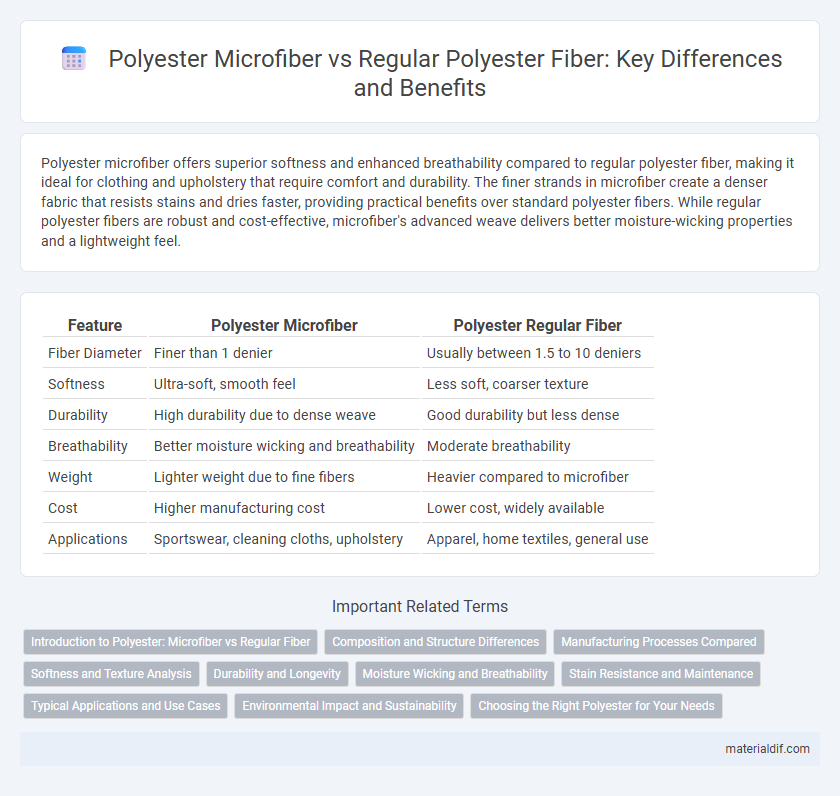 Polyester Microfiber vs Regular Polyester Fiber: Key Differences and Benefits

Polyester microfiber offers superior softness and enhanced breathability compared to regular polyester fiber, making it ideal for clothing and upholstery that require comfort and durability. The finer strands in microfiber create a denser fabric that resists stains and dries faster, providing practical benefits over standard polyester fibers. While regular polyester fibers are robust and cost-effective, microfiber's advanced weave delivers better moisture-wicking properties and a lightweight feel.

| Feature | Polyester Microfiber | Polyester Regular Fiber |
|---|---|---|
| Fiber Diameter | Finer than 1 denier | Usually between 1.5 to 10 deniers |
| Softness | Ultra-soft, smooth feel | Less soft, coarser texture |
| Durability | High durability due to dense weave | Good durability but less dense |
| Breathability | Better moisture wicking and breathability | Moderate breathability |
| Weight | Lighter weight due to fine fibers | Heavier compared to microfiber |
| Cost | Higher manufacturing cost | Lower cost, widely available |
| Applications | Sportswear, cleaning cloths, upholstery | Apparel, home textiles, general use |

Important Related Terms

Introduction to Polyester: Microfiber vs Regular Fiber
Composition and Structure Differences
Manufacturing Processes Compared
Softness and Texture Analysis
Durability and Longevity
Moisture Wicking and Breathability
Stain Resistance and Maintenance
Typical Applications and Use Cases
Environmental Impact and Sustainability
Choosing the Right Polyester for Your Needs

materialdif.com