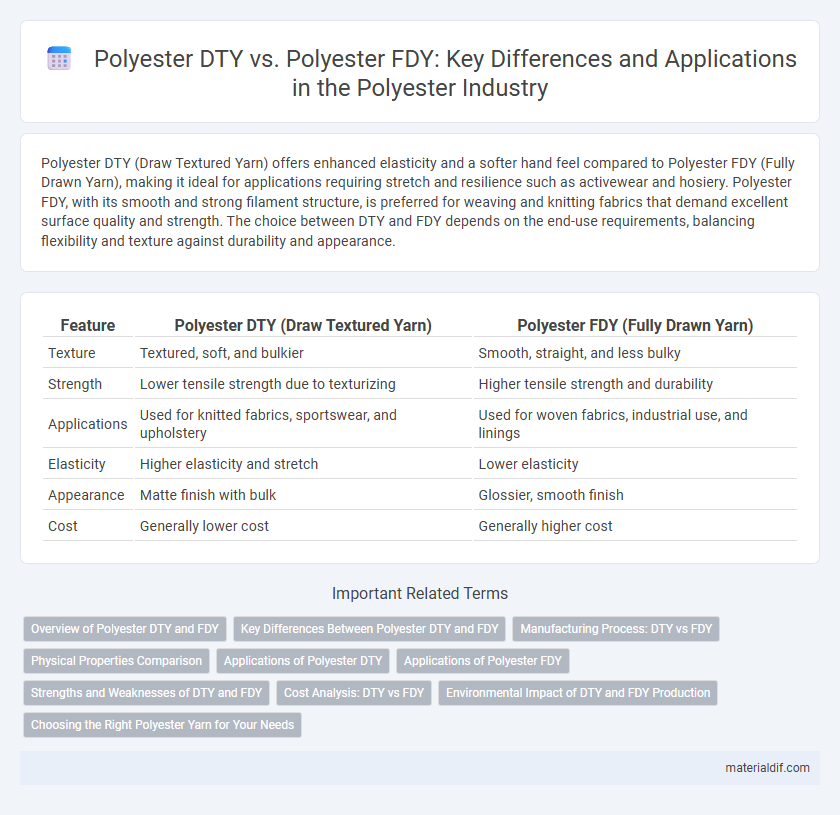 Polyester DTY vs. Polyester FDY: Key Differences and Applications in the Polyester Industry

Polyester DTY (Draw Textured Yarn) offers enhanced elasticity and a softer hand feel compared to Polyester FDY (Fully Drawn Yarn), making it ideal for applications requiring stretch and resilience such as activewear and hosiery. Polyester FDY, with its smooth and strong filament structure, is preferred for weaving and knitting fabrics that demand excellent surface quality and strength. The choice between DTY and FDY depends on the end-use requirements, balancing flexibility and texture against durability and appearance.

| Feature | Polyester DTY (Draw Textured Yarn) | Polyester FDY (Fully Drawn Yarn) |
|---|---|---|
| Texture | Textured, soft, and bulkier | Smooth, straight, and less bulky |
| Strength | Lower tensile strength due to texturizing | Higher tensile strength and durability |
| Applications | Used for knitted fabrics, sportswear, and upholstery | Used for woven fabrics, industrial use, and linings |
| Elasticity | Higher elasticity and stretch | Lower elasticity |
| Appearance | Matte finish with bulk | Glossier, smooth finish |
| Cost | Generally lower cost | Generally higher cost |

Important Related Terms

Overview of Polyester DTY and FDY
Key Differences Between Polyester DTY and FDY
Manufacturing Process: DTY vs FDY
Physical Properties Comparison
Applications of Polyester DTY
Applications of Polyester FDY
Strengths and Weaknesses of DTY and FDY
Cost Analysis: DTY vs FDY
Environmental Impact of DTY and FDY Production
Choosing the Right Polyester Yarn for Your Needs

materialdif.com