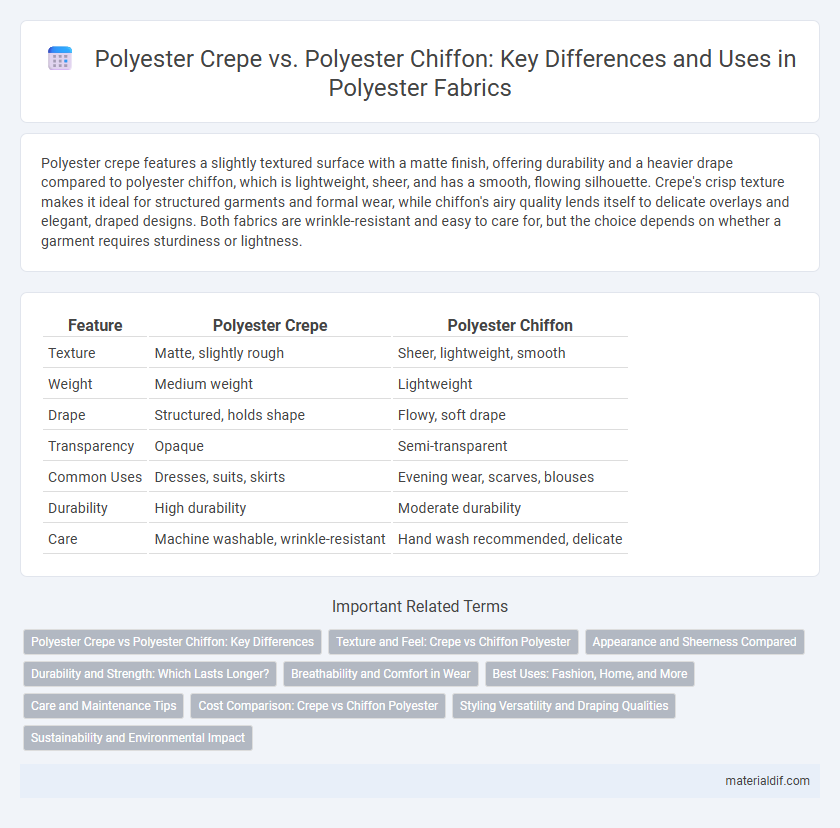 Polyester Crepe vs. Polyester Chiffon: Key Differences and Uses in Polyester Fabrics

Polyester crepe features a slightly textured surface with a matte finish, offering durability and a heavier drape compared to polyester chiffon, which is lightweight, sheer, and has a smooth, flowing silhouette. Crepe's crisp texture makes it ideal for structured garments and formal wear, while chiffon's airy quality lends itself to delicate overlays and elegant, draped designs. Both fabrics are wrinkle-resistant and easy to care for, but the choice depends on whether a garment requires sturdiness or lightness.

| Feature | Polyester Crepe | Polyester Chiffon |
|---|---|---|
| Texture | Matte, slightly rough | Sheer, lightweight, smooth |
| Weight | Medium weight | Lightweight |
| Drape | Structured, holds shape | Flowy, soft drape |
| Transparency | Opaque | Semi-transparent |
| Common Uses | Dresses, suits, skirts | Evening wear, scarves, blouses |
| Durability | High durability | Moderate durability |
| Care | Machine washable, wrinkle-resistant | Hand wash recommended, delicate |

Important Related Terms

Polyester Crepe vs Polyester Chiffon: Key Differences
Texture and Feel: Crepe vs Chiffon Polyester
Appearance and Sheerness Compared
Durability and Strength: Which Lasts Longer?
Breathability and Comfort in Wear
Best Uses: Fashion, Home, and More
Care and Maintenance Tips
Cost Comparison: Crepe vs Chiffon Polyester
Styling Versatility and Draping Qualities
Sustainability and Environmental Impact

materialdif.com