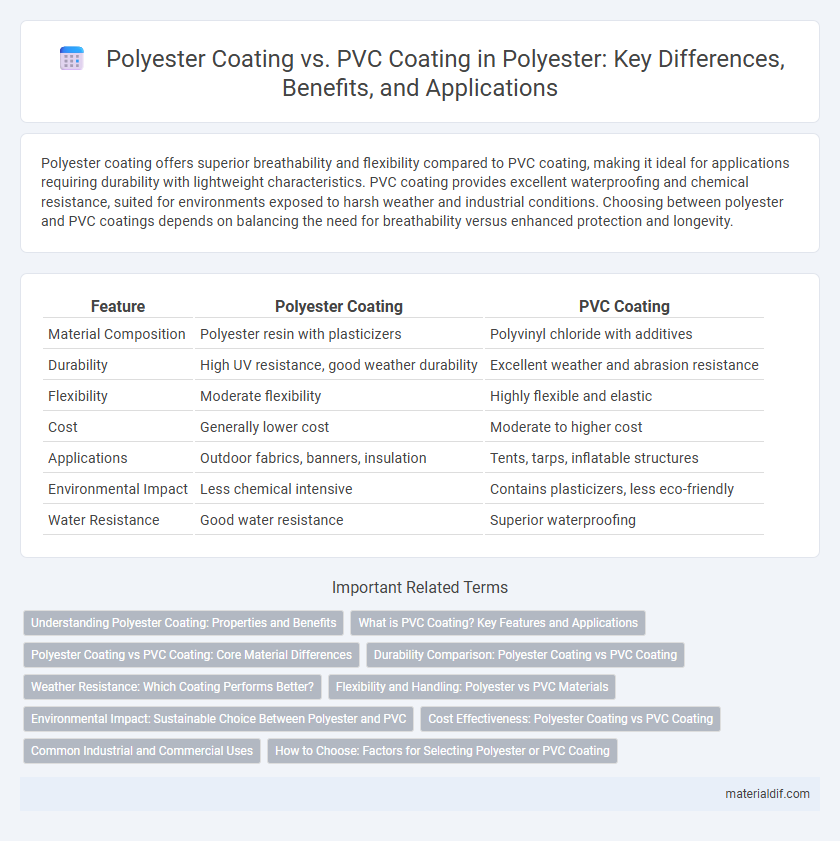 Polyester Coating vs. PVC Coating in Polyester: Key Differences, Benefits, and Applications

Polyester coating offers superior breathability and flexibility compared to PVC coating, making it ideal for applications requiring durability with lightweight characteristics. PVC coating provides excellent waterproofing and chemical resistance, suited for environments exposed to harsh weather and industrial conditions. Choosing between polyester and PVC coatings depends on balancing the need for breathability versus enhanced protection and longevity.

| Feature | Polyester Coating | PVC Coating |
|---|---|---|
| Material Composition | Polyester resin with plasticizers | Polyvinyl chloride with additives |
| Durability | High UV resistance, good weather durability | Excellent weather and abrasion resistance |
| Flexibility | Moderate flexibility | Highly flexible and elastic |
| Cost | Generally lower cost | Moderate to higher cost |
| Applications | Outdoor fabrics, banners, insulation | Tents, tarps, inflatable structures |
| Environmental Impact | Less chemical intensive | Contains plasticizers, less eco-friendly |
| Water Resistance | Good water resistance | Superior waterproofing |

Important Related Terms

Understanding Polyester Coating: Properties and Benefits
What is PVC Coating? Key Features and Applications
Polyester Coating vs PVC Coating: Core Material Differences
Durability Comparison: Polyester Coating vs PVC Coating
Weather Resistance: Which Coating Performs Better?
Flexibility and Handling: Polyester vs PVC Materials
Environmental Impact: Sustainable Choice Between Polyester and PVC
Cost Effectiveness: Polyester Coating vs PVC Coating
Common Industrial and Commercial Uses
How to Choose: Factors for Selecting Polyester or PVC Coating

materialdif.com