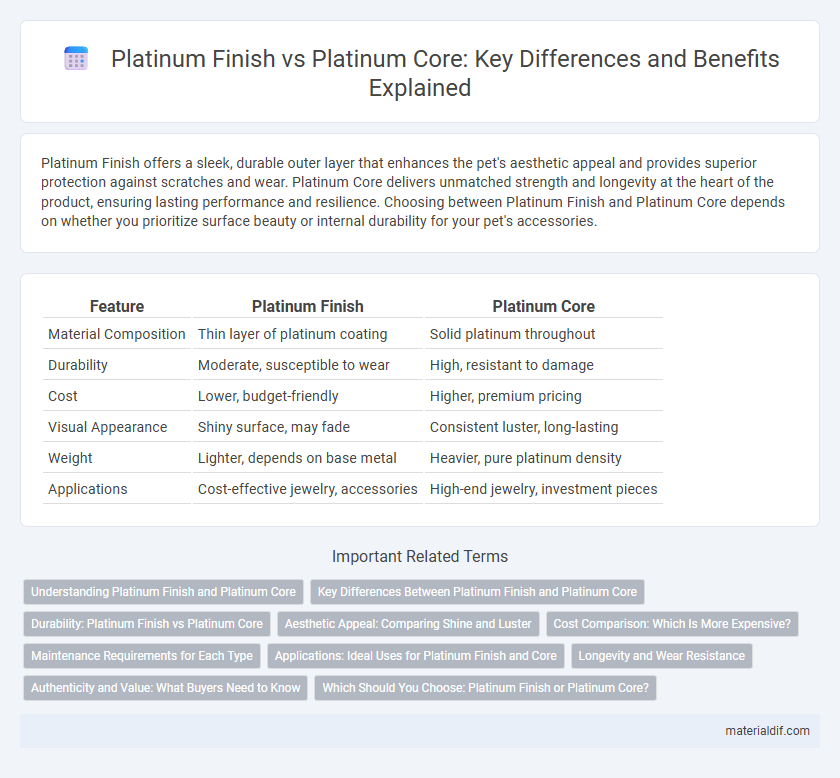 Platinum Finish vs Platinum Core: Key Differences and Benefits Explained

Platinum Finish offers a sleek, durable outer layer that enhances the pet's aesthetic appeal and provides superior protection against scratches and wear. Platinum Core delivers unmatched strength and longevity at the heart of the product, ensuring lasting performance and resilience. Choosing between Platinum Finish and Platinum Core depends on whether you prioritize surface beauty or internal durability for your pet's accessories.

| Feature | Platinum Finish | Platinum Core |
|---|---|---|
| Material Composition | Thin layer of platinum coating | Solid platinum throughout |
| Durability | Moderate, susceptible to wear | High, resistant to damage |
| Cost | Lower, budget-friendly | Higher, premium pricing |
| Visual Appearance | Shiny surface, may fade | Consistent luster, long-lasting |
| Weight | Lighter, depends on base metal | Heavier, pure platinum density |
| Applications | Cost-effective jewelry, accessories | High-end jewelry, investment pieces |

Important Related Terms

Understanding Platinum Finish and Platinum Core
Key Differences Between Platinum Finish and Platinum Core
Durability: Platinum Finish vs Platinum Core
Aesthetic Appeal: Comparing Shine and Luster
Cost Comparison: Which Is More Expensive?
Maintenance Requirements for Each Type
Applications: Ideal Uses for Platinum Finish and Core
Longevity and Wear Resistance
Authenticity and Value: What Buyers Need to Know
Which Should You Choose: Platinum Finish or Platinum Core?

materialdif.com