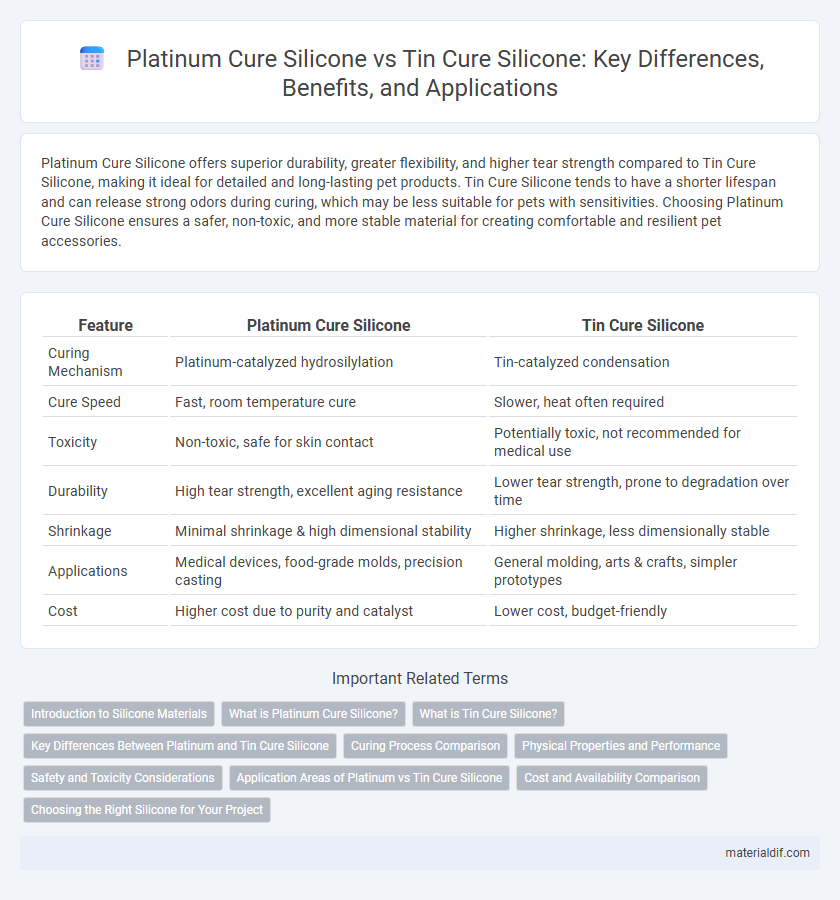 Platinum Cure Silicone vs Tin Cure Silicone: Key Differences, Benefits, and Applications

Platinum Cure Silicone offers superior durability, greater flexibility, and higher tear strength compared to Tin Cure Silicone, making it ideal for detailed and long-lasting pet products. Tin Cure Silicone tends to have a shorter lifespan and can release strong odors during curing, which may be less suitable for pets with sensitivities. Choosing Platinum Cure Silicone ensures a safer, non-toxic, and more stable material for creating comfortable and resilient pet accessories.

| Feature | Platinum Cure Silicone | Tin Cure Silicone |
|---|---|---|
| Curing Mechanism | Platinum-catalyzed hydrosilylation | Tin-catalyzed condensation |
| Cure Speed | Fast, room temperature cure | Slower, heat often required |
| Toxicity | Non-toxic, safe for skin contact | Potentially toxic, not recommended for medical use |
| Durability | High tear strength, excellent aging resistance | Lower tear strength, prone to degradation over time |
| Shrinkage | Minimal shrinkage & high dimensional stability | Higher shrinkage, less dimensionally stable |
| Applications | Medical devices, food-grade molds, precision casting | General molding, arts & crafts, simpler prototypes |
| Cost | Higher cost due to purity and catalyst | Lower cost, budget-friendly |

Important Related Terms

Introduction to Silicone Materials
What is Platinum Cure Silicone?
What is Tin Cure Silicone?
Key Differences Between Platinum and Tin Cure Silicone
Curing Process Comparison
Physical Properties and Performance
Safety and Toxicity Considerations
Application Areas of Platinum vs Tin Cure Silicone
Cost and Availability Comparison
Choosing the Right Silicone for Your Project

materialdif.com