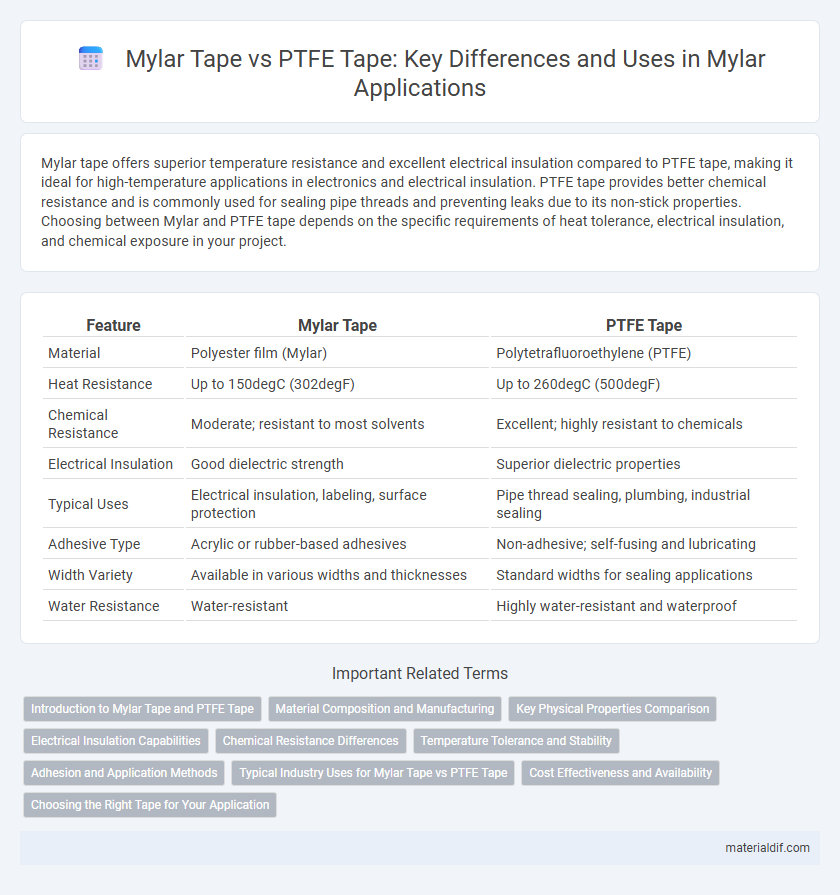 Mylar Tape vs PTFE Tape: Key Differences and Uses in Mylar Applications

Mylar tape offers superior temperature resistance and excellent electrical insulation compared to PTFE tape, making it ideal for high-temperature applications in electronics and electrical insulation. PTFE tape provides better chemical resistance and is commonly used for sealing pipe threads and preventing leaks due to its non-stick properties. Choosing between Mylar and PTFE tape depends on the specific requirements of heat tolerance, electrical insulation, and chemical exposure in your project.

| Feature | Mylar Tape | PTFE Tape |
|---|---|---|
| Material | Polyester film (Mylar) | Polytetrafluoroethylene (PTFE) |
| Heat Resistance | Up to 150degC (302degF) | Up to 260degC (500degF) |
| Chemical Resistance | Moderate; resistant to most solvents | Excellent; highly resistant to chemicals |
| Electrical Insulation | Good dielectric strength | Superior dielectric properties |
| Typical Uses | Electrical insulation, labeling, surface protection | Pipe thread sealing, plumbing, industrial sealing |
| Adhesive Type | Acrylic or rubber-based adhesives | Non-adhesive; self-fusing and lubricating |
| Width Variety | Available in various widths and thicknesses | Standard widths for sealing applications |
| Water Resistance | Water-resistant | Highly water-resistant and waterproof |

Important Related Terms

Introduction to Mylar Tape and PTFE Tape
Material Composition and Manufacturing
Key Physical Properties Comparison
Electrical Insulation Capabilities
Chemical Resistance Differences
Temperature Tolerance and Stability
Adhesion and Application Methods
Typical Industry Uses for Mylar Tape vs PTFE Tape
Cost Effectiveness and Availability
Choosing the Right Tape for Your Application

materialdif.com