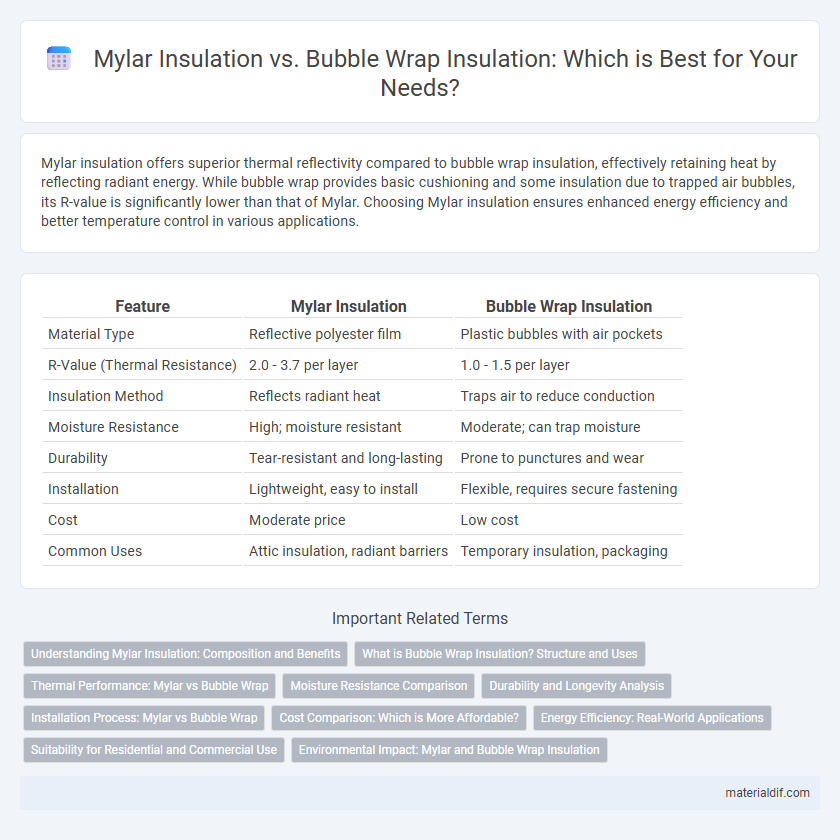 Mylar Insulation vs. Bubble Wrap Insulation: Which is Best for Your Needs?

Mylar insulation offers superior thermal reflectivity compared to bubble wrap insulation, effectively retaining heat by reflecting radiant energy. While bubble wrap provides basic cushioning and some insulation due to trapped air bubbles, its R-value is significantly lower than that of Mylar. Choosing Mylar insulation ensures enhanced energy efficiency and better temperature control in various applications.

| Feature | Mylar Insulation | Bubble Wrap Insulation |
|---|---|---|
| Material Type | Reflective polyester film | Plastic bubbles with air pockets |
| R-Value (Thermal Resistance) | 2.0 - 3.7 per layer | 1.0 - 1.5 per layer |
| Insulation Method | Reflects radiant heat | Traps air to reduce conduction |
| Moisture Resistance | High; moisture resistant | Moderate; can trap moisture |
| Durability | Tear-resistant and long-lasting | Prone to punctures and wear |
| Installation | Lightweight, easy to install | Flexible, requires secure fastening |
| Cost | Moderate price | Low cost |
| Common Uses | Attic insulation, radiant barriers | Temporary insulation, packaging |

Important Related Terms

Understanding Mylar Insulation: Composition and Benefits
What is Bubble Wrap Insulation? Structure and Uses
Thermal Performance: Mylar vs Bubble Wrap
Moisture Resistance Comparison
Durability and Longevity Analysis
Installation Process: Mylar vs Bubble Wrap
Cost Comparison: Which is More Affordable?
Energy Efficiency: Real-World Applications
Suitability for Residential and Commercial Use
Environmental Impact: Mylar and Bubble Wrap Insulation

materialdif.com