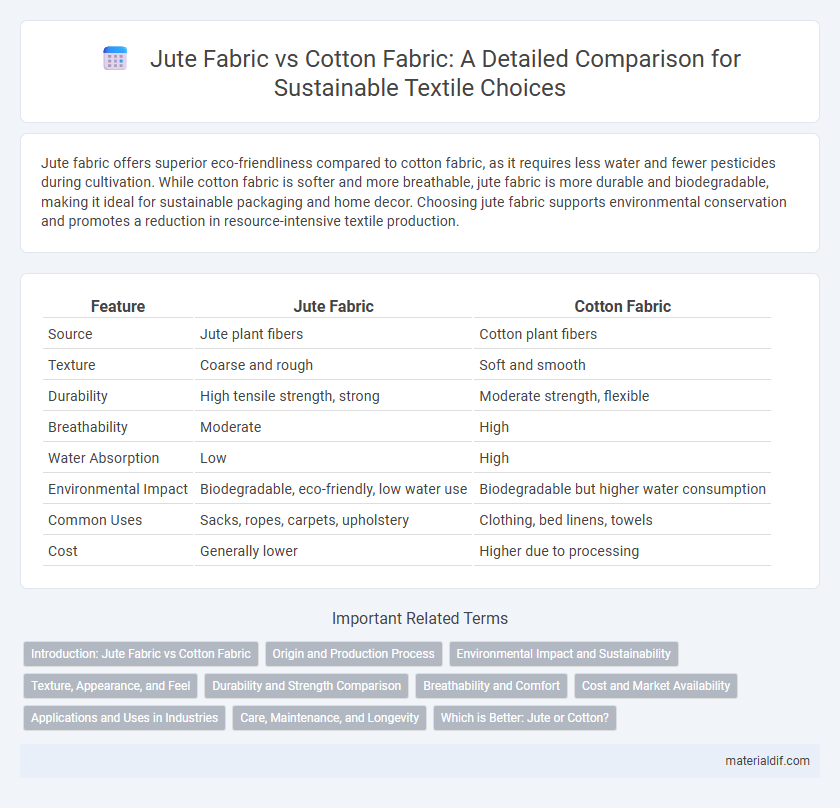 Jute Fabric vs Cotton Fabric: A Detailed Comparison for Sustainable Textile Choices

Jute fabric offers superior eco-friendliness compared to cotton fabric, as it requires less water and fewer pesticides during cultivation. While cotton fabric is softer and more breathable, jute fabric is more durable and biodegradable, making it ideal for sustainable packaging and home decor. Choosing jute fabric supports environmental conservation and promotes a reduction in resource-intensive textile production.

| Feature | Jute Fabric | Cotton Fabric |
|---|---|---|
| Source | Jute plant fibers | Cotton plant fibers |
| Texture | Coarse and rough | Soft and smooth |
| Durability | High tensile strength, strong | Moderate strength, flexible |
| Breathability | Moderate | High |
| Water Absorption | Low | High |
| Environmental Impact | Biodegradable, eco-friendly, low water use | Biodegradable but higher water consumption |
| Common Uses | Sacks, ropes, carpets, upholstery | Clothing, bed linens, towels |
| Cost | Generally lower | Higher due to processing |

Important Related Terms

Introduction: Jute Fabric vs Cotton Fabric
Origin and Production Process
Environmental Impact and Sustainability
Texture, Appearance, and Feel
Durability and Strength Comparison
Breathability and Comfort
Cost and Market Availability
Applications and Uses in Industries
Care, Maintenance, and Longevity
Which is Better: Jute or Cotton?

materialdif.com