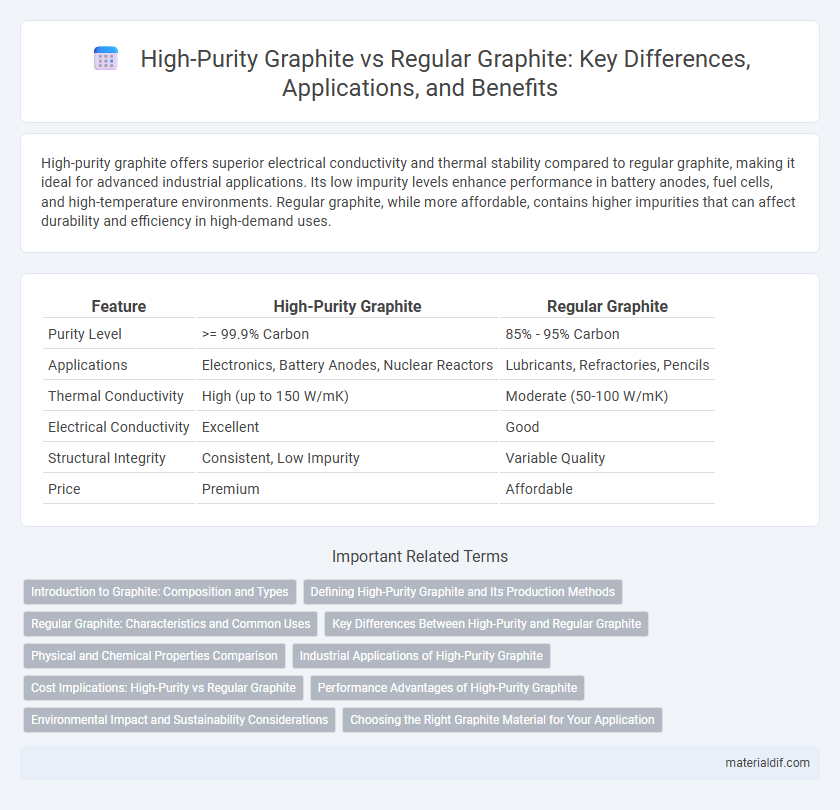 High-Purity Graphite vs Regular Graphite: Key Differences, Applications, and Benefits

High-purity graphite offers superior electrical conductivity and thermal stability compared to regular graphite, making it ideal for advanced industrial applications. Its low impurity levels enhance performance in battery anodes, fuel cells, and high-temperature environments. Regular graphite, while more affordable, contains higher impurities that can affect durability and efficiency in high-demand uses.

| Feature | High-Purity Graphite | Regular Graphite |
|---|---|---|
| Purity Level | >= 99.9% Carbon | 85% - 95% Carbon |
| Applications | Electronics, Battery Anodes, Nuclear Reactors | Lubricants, Refractories, Pencils |
| Thermal Conductivity | High (up to 150 W/mK) | Moderate (50-100 W/mK) |
| Electrical Conductivity | Excellent | Good |
| Structural Integrity | Consistent, Low Impurity | Variable Quality |
| Price | Premium | Affordable |

Important Related Terms

Introduction to Graphite: Composition and Types
Defining High-Purity Graphite and Its Production Methods
Regular Graphite: Characteristics and Common Uses
Key Differences Between High-Purity and Regular Graphite
Physical and Chemical Properties Comparison
Industrial Applications of High-Purity Graphite
Cost Implications: High-Purity vs Regular Graphite
Performance Advantages of High-Purity Graphite
Environmental Impact and Sustainability Considerations
Choosing the Right Graphite Material for Your Application

materialdif.com