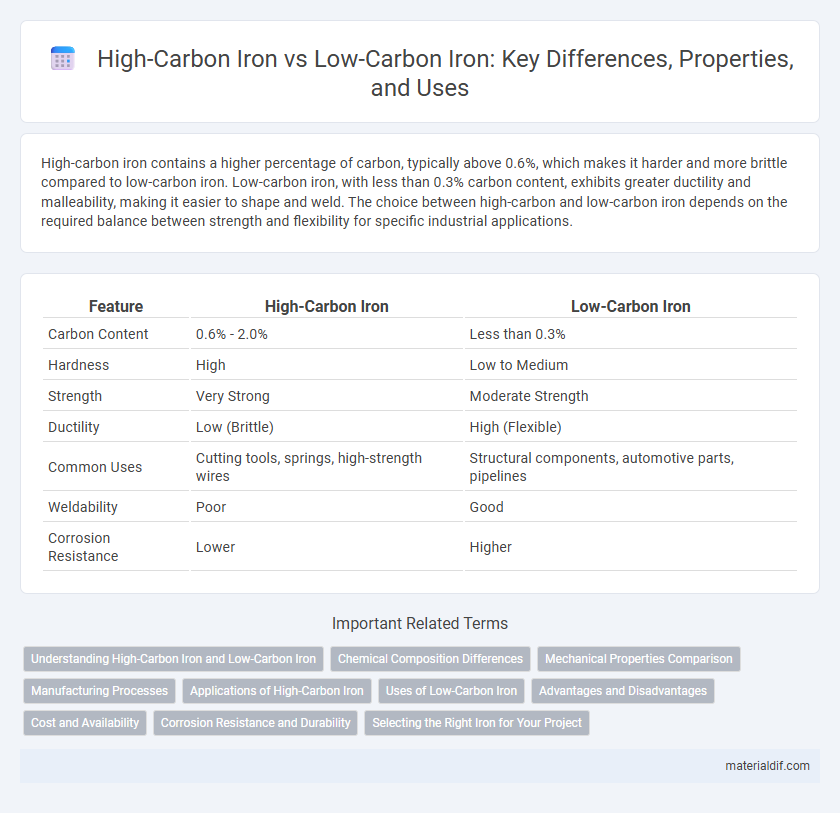 High-Carbon Iron vs Low-Carbon Iron: Key Differences, Properties, and Uses

High-carbon iron contains a higher percentage of carbon, typically above 0.6%, which makes it harder and more brittle compared to low-carbon iron. Low-carbon iron, with less than 0.3% carbon content, exhibits greater ductility and malleability, making it easier to shape and weld. The choice between high-carbon and low-carbon iron depends on the required balance between strength and flexibility for specific industrial applications.

| Feature | High-Carbon Iron | Low-Carbon Iron |
|---|---|---|
| Carbon Content | 0.6% - 2.0% | Less than 0.3% |
| Hardness | High | Low to Medium |
| Strength | Very Strong | Moderate Strength |
| Ductility | Low (Brittle) | High (Flexible) |
| Common Uses | Cutting tools, springs, high-strength wires | Structural components, automotive parts, pipelines |
| Weldability | Poor | Good |
| Corrosion Resistance | Lower | Higher |

Important Related Terms

Understanding High-Carbon Iron and Low-Carbon Iron
Chemical Composition Differences
Mechanical Properties Comparison
Manufacturing Processes
Applications of High-Carbon Iron
Uses of Low-Carbon Iron
Advantages and Disadvantages
Cost and Availability
Corrosion Resistance and Durability
Selecting the Right Iron for Your Project

materialdif.com