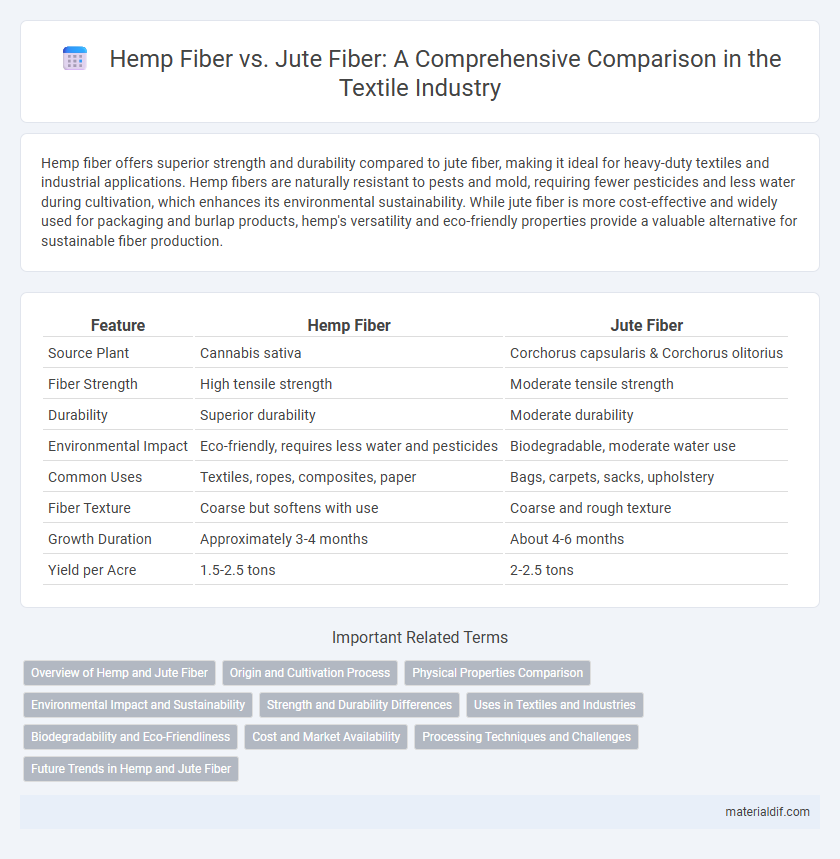 Hemp Fiber vs. Jute Fiber: A Comprehensive Comparison in the Textile Industry

Hemp fiber offers superior strength and durability compared to jute fiber, making it ideal for heavy-duty textiles and industrial applications. Hemp fibers are naturally resistant to pests and mold, requiring fewer pesticides and less water during cultivation, which enhances its environmental sustainability. While jute fiber is more cost-effective and widely used for packaging and burlap products, hemp's versatility and eco-friendly properties provide a valuable alternative for sustainable fiber production.

| Feature | Hemp Fiber | Jute Fiber |
|---|---|---|
| Source Plant | Cannabis sativa | Corchorus capsularis & Corchorus olitorius |
| Fiber Strength | High tensile strength | Moderate tensile strength |
| Durability | Superior durability | Moderate durability |
| Environmental Impact | Eco-friendly, requires less water and pesticides | Biodegradable, moderate water use |
| Common Uses | Textiles, ropes, composites, paper | Bags, carpets, sacks, upholstery |
| Fiber Texture | Coarse but softens with use | Coarse and rough texture |
| Growth Duration | Approximately 3-4 months | About 4-6 months |
| Yield per Acre | 1.5-2.5 tons | 2-2.5 tons |

Important Related Terms

Overview of Hemp and Jute Fiber
Origin and Cultivation Process
Physical Properties Comparison
Environmental Impact and Sustainability
Strength and Durability Differences
Uses in Textiles and Industries
Biodegradability and Eco-Friendliness
Cost and Market Availability
Processing Techniques and Challenges
Future Trends in Hemp and Jute Fiber

materialdif.com