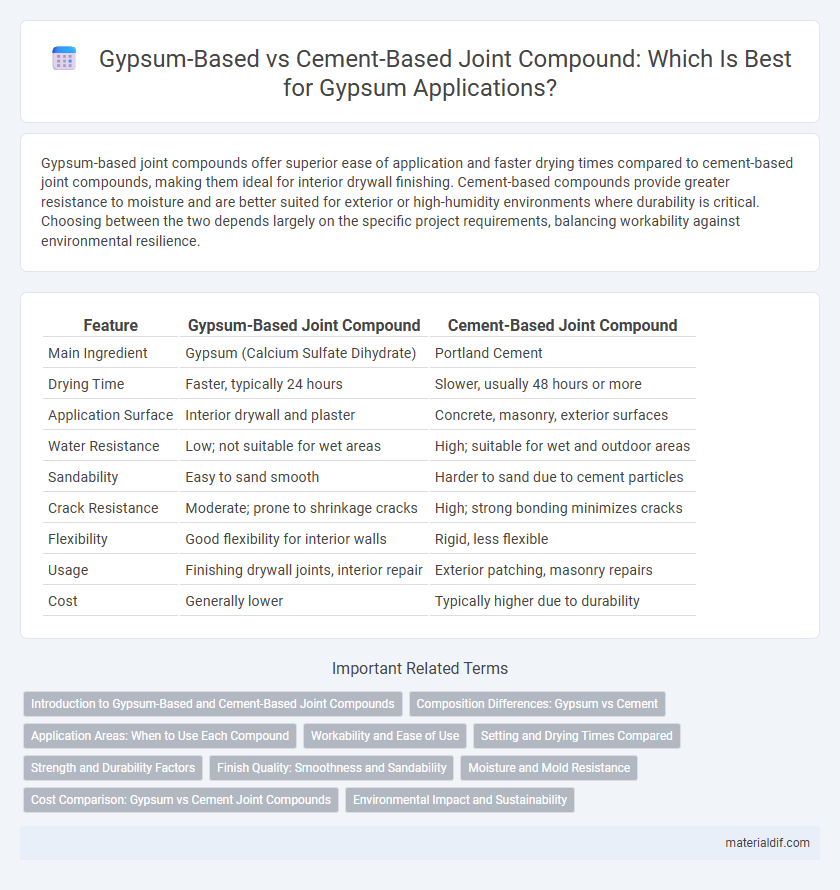 Gypsum-Based vs Cement-Based Joint Compound: Which Is Best for Gypsum Applications?

Gypsum-based joint compounds offer superior ease of application and faster drying times compared to cement-based joint compounds, making them ideal for interior drywall finishing. Cement-based compounds provide greater resistance to moisture and are better suited for exterior or high-humidity environments where durability is critical. Choosing between the two depends largely on the specific project requirements, balancing workability against environmental resilience.

| Feature | Gypsum-Based Joint Compound | Cement-Based Joint Compound |
|---|---|---|
| Main Ingredient | Gypsum (Calcium Sulfate Dihydrate) | Portland Cement |
| Drying Time | Faster, typically 24 hours | Slower, usually 48 hours or more |
| Application Surface | Interior drywall and plaster | Concrete, masonry, exterior surfaces |
| Water Resistance | Low; not suitable for wet areas | High; suitable for wet and outdoor areas |
| Sandability | Easy to sand smooth | Harder to sand due to cement particles |
| Crack Resistance | Moderate; prone to shrinkage cracks | High; strong bonding minimizes cracks |
| Flexibility | Good flexibility for interior walls | Rigid, less flexible |
| Usage | Finishing drywall joints, interior repair | Exterior patching, masonry repairs |
| Cost | Generally lower | Typically higher due to durability |

Important Related Terms

Introduction to Gypsum-Based and Cement-Based Joint Compounds
Composition Differences: Gypsum vs Cement
Application Areas: When to Use Each Compound
Workability and Ease of Use
Setting and Drying Times Compared
Strength and Durability Factors
Finish Quality: Smoothness and Sandability
Moisture and Mold Resistance
Cost Comparison: Gypsum vs Cement Joint Compounds
Environmental Impact and Sustainability

materialdif.com