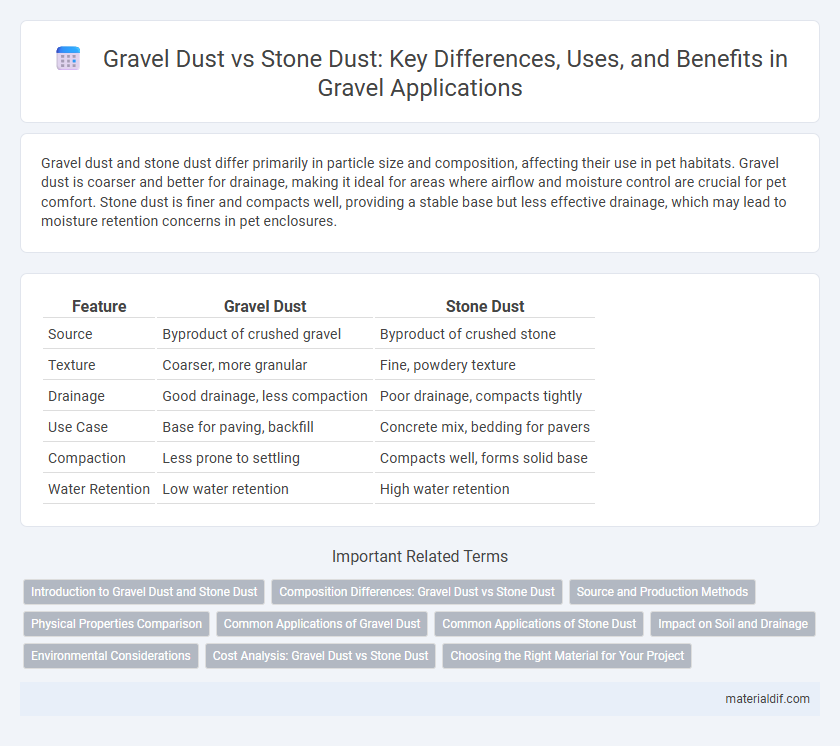 Gravel Dust vs Stone Dust: Key Differences, Uses, and Benefits in Gravel Applications

Gravel dust and stone dust differ primarily in particle size and composition, affecting their use in pet habitats. Gravel dust is coarser and better for drainage, making it ideal for areas where airflow and moisture control are crucial for pet comfort. Stone dust is finer and compacts well, providing a stable base but less effective drainage, which may lead to moisture retention concerns in pet enclosures.

| Feature | Gravel Dust | Stone Dust |
|---|---|---|
| Source | Byproduct of crushed gravel | Byproduct of crushed stone |
| Texture | Coarser, more granular | Fine, powdery texture |
| Drainage | Good drainage, less compaction | Poor drainage, compacts tightly |
| Use Case | Base for paving, backfill | Concrete mix, bedding for pavers |
| Compaction | Less prone to settling | Compacts well, forms solid base |
| Water Retention | Low water retention | High water retention |

Important Related Terms

Introduction to Gravel Dust and Stone Dust
Composition Differences: Gravel Dust vs Stone Dust
Source and Production Methods
Physical Properties Comparison
Common Applications of Gravel Dust
Common Applications of Stone Dust
Impact on Soil and Drainage
Environmental Considerations
Cost Analysis: Gravel Dust vs Stone Dust
Choosing the Right Material for Your Project

materialdif.com