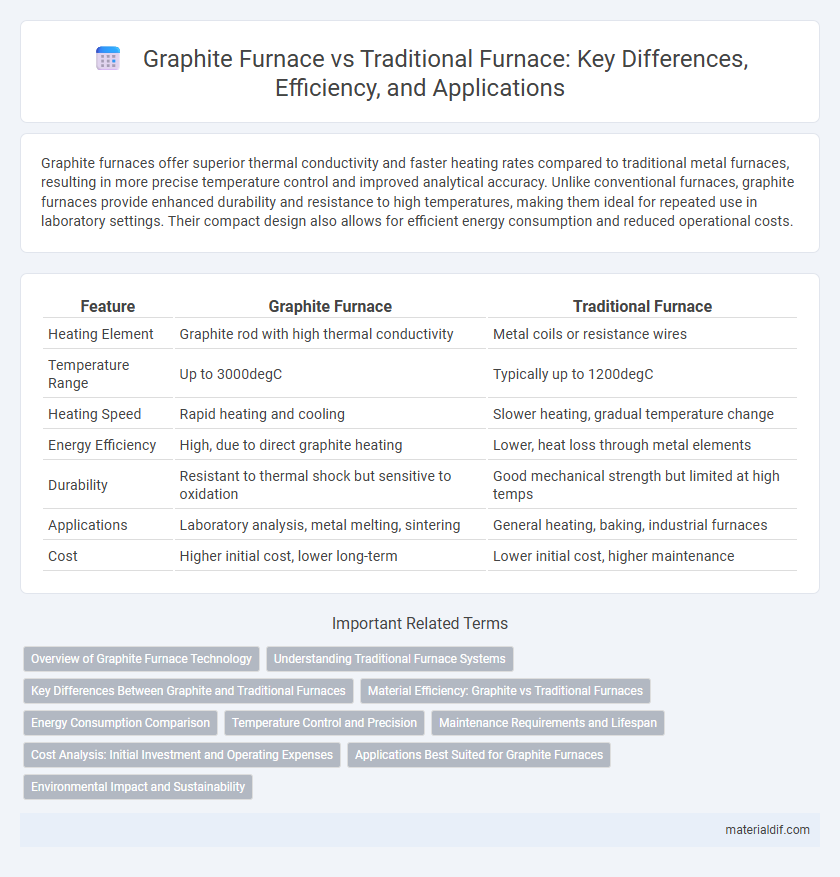 Graphite Furnace vs Traditional Furnace: Key Differences, Efficiency, and Applications

Graphite furnaces offer superior thermal conductivity and faster heating rates compared to traditional metal furnaces, resulting in more precise temperature control and improved analytical accuracy. Unlike conventional furnaces, graphite furnaces provide enhanced durability and resistance to high temperatures, making them ideal for repeated use in laboratory settings. Their compact design also allows for efficient energy consumption and reduced operational costs.

| Feature | Graphite Furnace | Traditional Furnace |
|---|---|---|
| Heating Element | Graphite rod with high thermal conductivity | Metal coils or resistance wires |
| Temperature Range | Up to 3000degC | Typically up to 1200degC |
| Heating Speed | Rapid heating and cooling | Slower heating, gradual temperature change |
| Energy Efficiency | High, due to direct graphite heating | Lower, heat loss through metal elements |
| Durability | Resistant to thermal shock but sensitive to oxidation | Good mechanical strength but limited at high temps |
| Applications | Laboratory analysis, metal melting, sintering | General heating, baking, industrial furnaces |
| Cost | Higher initial cost, lower long-term | Lower initial cost, higher maintenance |

Important Related Terms

Overview of Graphite Furnace Technology
Understanding Traditional Furnace Systems
Key Differences Between Graphite and Traditional Furnaces
Material Efficiency: Graphite vs Traditional Furnaces
Energy Consumption Comparison
Temperature Control and Precision
Maintenance Requirements and Lifespan
Cost Analysis: Initial Investment and Operating Expenses
Applications Best Suited for Graphite Furnaces
Environmental Impact and Sustainability

materialdif.com