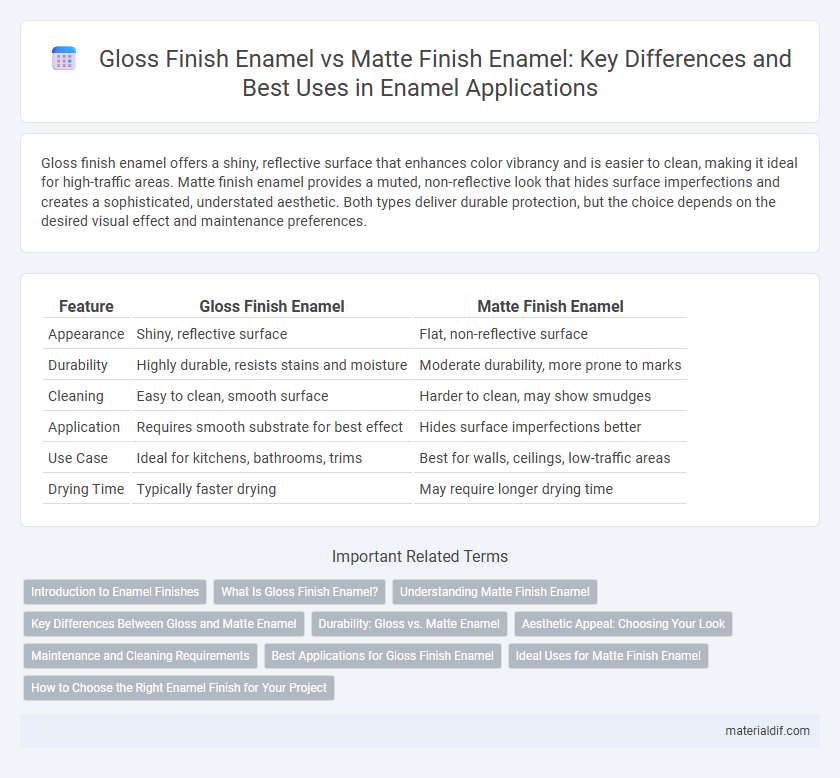 Gloss Finish Enamel vs Matte Finish Enamel: Key Differences and Best Uses in Enamel Applications

Gloss finish enamel offers a shiny, reflective surface that enhances color vibrancy and is easier to clean, making it ideal for high-traffic areas. Matte finish enamel provides a muted, non-reflective look that hides surface imperfections and creates a sophisticated, understated aesthetic. Both types deliver durable protection, but the choice depends on the desired visual effect and maintenance preferences.

| Feature | Gloss Finish Enamel | Matte Finish Enamel |
|---|---|---|
| Appearance | Shiny, reflective surface | Flat, non-reflective surface |
| Durability | Highly durable, resists stains and moisture | Moderate durability, more prone to marks |
| Cleaning | Easy to clean, smooth surface | Harder to clean, may show smudges |
| Application | Requires smooth substrate for best effect | Hides surface imperfections better |
| Use Case | Ideal for kitchens, bathrooms, trims | Best for walls, ceilings, low-traffic areas |
| Drying Time | Typically faster drying | May require longer drying time |

Important Related Terms

Introduction to Enamel Finishes
What Is Gloss Finish Enamel?
Understanding Matte Finish Enamel
Key Differences Between Gloss and Matte Enamel
Durability: Gloss vs. Matte Enamel
Aesthetic Appeal: Choosing Your Look
Maintenance and Cleaning Requirements
Best Applications for Gloss Finish Enamel
Ideal Uses for Matte Finish Enamel
How to Choose the Right Enamel Finish for Your Project

materialdif.com