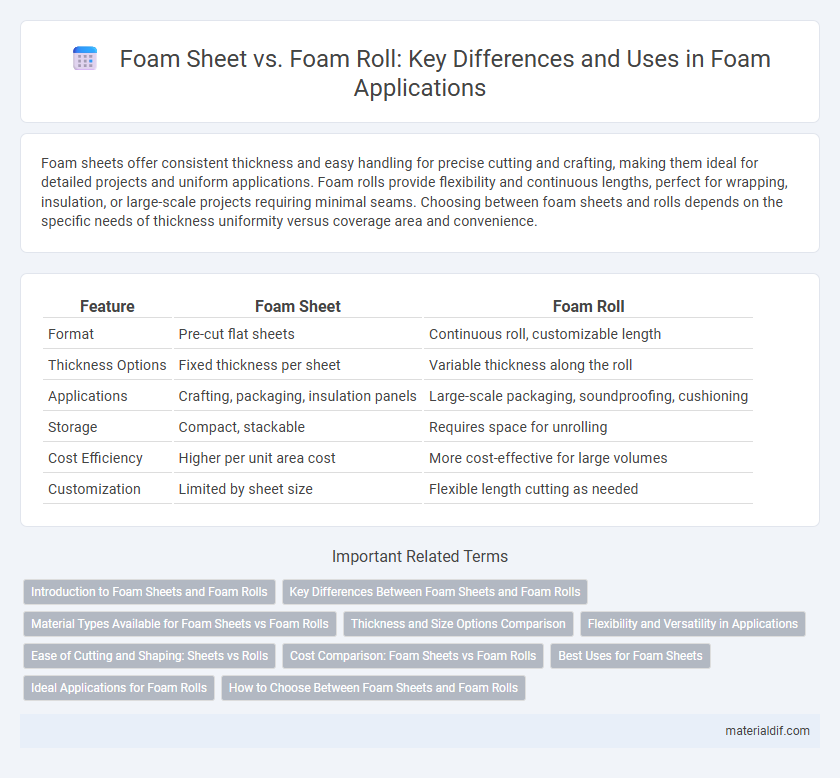 Foam Sheet vs. Foam Roll: Key Differences and Uses in Foam Applications

Foam sheets offer consistent thickness and easy handling for precise cutting and crafting, making them ideal for detailed projects and uniform applications. Foam rolls provide flexibility and continuous lengths, perfect for wrapping, insulation, or large-scale projects requiring minimal seams. Choosing between foam sheets and rolls depends on the specific needs of thickness uniformity versus coverage area and convenience.

| Feature | Foam Sheet | Foam Roll |
|---|---|---|
| Format | Pre-cut flat sheets | Continuous roll, customizable length |
| Thickness Options | Fixed thickness per sheet | Variable thickness along the roll |
| Applications | Crafting, packaging, insulation panels | Large-scale packaging, soundproofing, cushioning |
| Storage | Compact, stackable | Requires space for unrolling |
| Cost Efficiency | Higher per unit area cost | More cost-effective for large volumes |
| Customization | Limited by sheet size | Flexible length cutting as needed |

Important Related Terms

Introduction to Foam Sheets and Foam Rolls
Key Differences Between Foam Sheets and Foam Rolls
Material Types Available for Foam Sheets vs Foam Rolls
Thickness and Size Options Comparison
Flexibility and Versatility in Applications
Ease of Cutting and Shaping: Sheets vs Rolls
Cost Comparison: Foam Sheets vs Foam Rolls
Best Uses for Foam Sheets
Ideal Applications for Foam Rolls
How to Choose Between Foam Sheets and Foam Rolls

materialdif.com