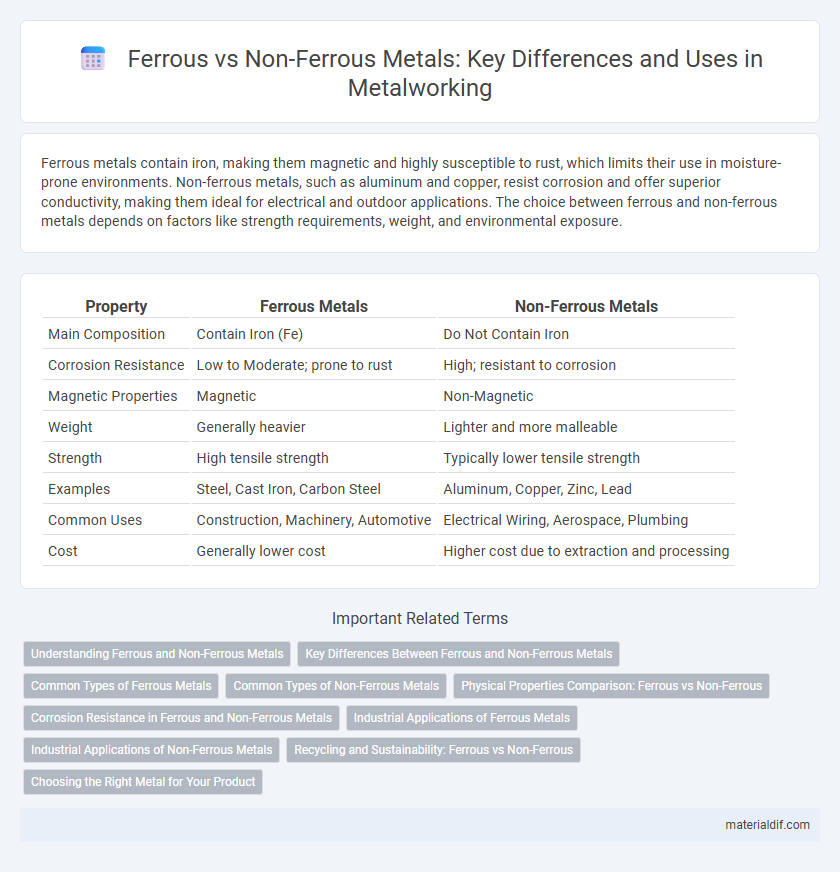 Ferrous vs Non-Ferrous Metals: Key Differences and Uses in Metalworking

Ferrous metals contain iron, making them magnetic and highly susceptible to rust, which limits their use in moisture-prone environments. Non-ferrous metals, such as aluminum and copper, resist corrosion and offer superior conductivity, making them ideal for electrical and outdoor applications. The choice between ferrous and non-ferrous metals depends on factors like strength requirements, weight, and environmental exposure.

| Property | Ferrous Metals | Non-Ferrous Metals |
|---|---|---|
| Main Composition | Contain Iron (Fe) | Do Not Contain Iron |
| Corrosion Resistance | Low to Moderate; prone to rust | High; resistant to corrosion |
| Magnetic Properties | Magnetic | Non-Magnetic |
| Weight | Generally heavier | Lighter and more malleable |
| Strength | High tensile strength | Typically lower tensile strength |
| Examples | Steel, Cast Iron, Carbon Steel | Aluminum, Copper, Zinc, Lead |
| Common Uses | Construction, Machinery, Automotive | Electrical Wiring, Aerospace, Plumbing |
| Cost | Generally lower cost | Higher cost due to extraction and processing |

Important Related Terms

Understanding Ferrous and Non-Ferrous Metals
Key Differences Between Ferrous and Non-Ferrous Metals
Common Types of Ferrous Metals
Common Types of Non-Ferrous Metals
Physical Properties Comparison: Ferrous vs Non-Ferrous
Corrosion Resistance in Ferrous and Non-Ferrous Metals
Industrial Applications of Ferrous Metals
Industrial Applications of Non-Ferrous Metals
Recycling and Sustainability: Ferrous vs Non-Ferrous
Choosing the Right Metal for Your Product

materialdif.com