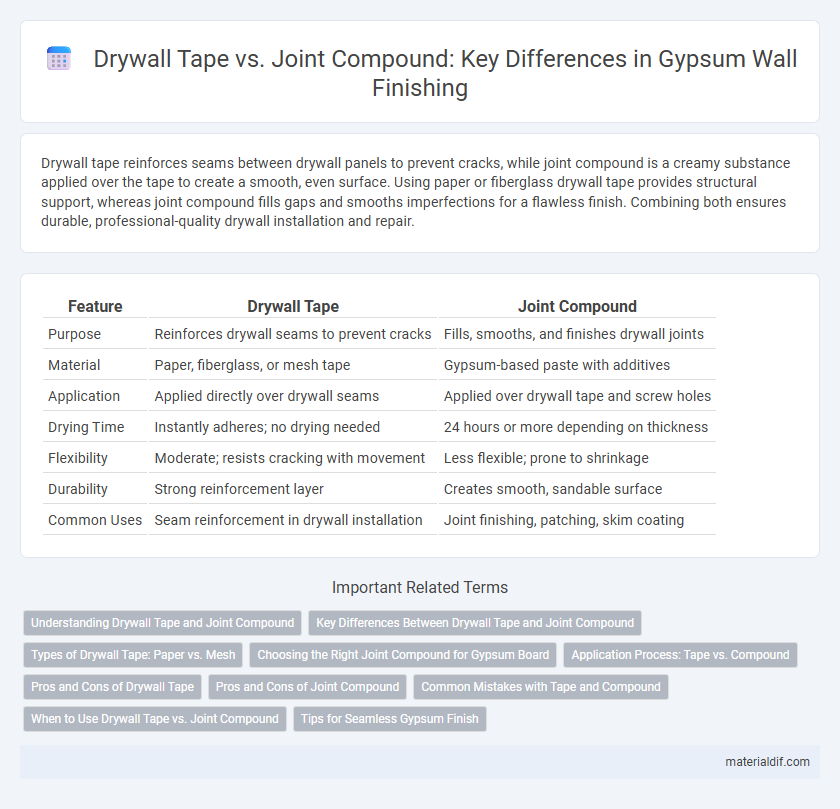 Drywall Tape vs. Joint Compound: Key Differences in Gypsum Wall Finishing

Drywall tape reinforces seams between drywall panels to prevent cracks, while joint compound is a creamy substance applied over the tape to create a smooth, even surface. Using paper or fiberglass drywall tape provides structural support, whereas joint compound fills gaps and smooths imperfections for a flawless finish. Combining both ensures durable, professional-quality drywall installation and repair.

| Feature | Drywall Tape | Joint Compound |
|---|---|---|
| Purpose | Reinforces drywall seams to prevent cracks | Fills, smooths, and finishes drywall joints |
| Material | Paper, fiberglass, or mesh tape | Gypsum-based paste with additives |
| Application | Applied directly over drywall seams | Applied over drywall tape and screw holes |
| Drying Time | Instantly adheres; no drying needed | 24 hours or more depending on thickness |
| Flexibility | Moderate; resists cracking with movement | Less flexible; prone to shrinkage |
| Durability | Strong reinforcement layer | Creates smooth, sandable surface |
| Common Uses | Seam reinforcement in drywall installation | Joint finishing, patching, skim coating |

Important Related Terms

Understanding Drywall Tape and Joint Compound
Key Differences Between Drywall Tape and Joint Compound
Types of Drywall Tape: Paper vs. Mesh
Choosing the Right Joint Compound for Gypsum Board
Application Process: Tape vs. Compound
Pros and Cons of Drywall Tape
Pros and Cons of Joint Compound
Common Mistakes with Tape and Compound
When to Use Drywall Tape vs. Joint Compound
Tips for Seamless Gypsum Finish

materialdif.com