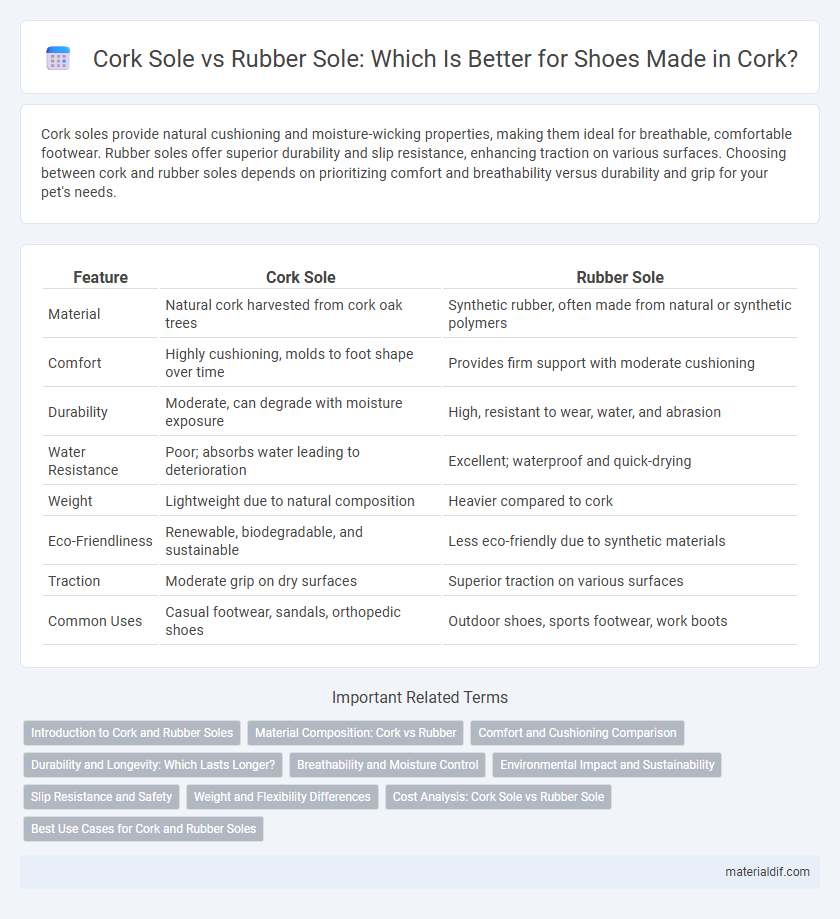 Cork Sole vs Rubber Sole: Which Is Better for Shoes Made in Cork?

Cork soles provide natural cushioning and moisture-wicking properties, making them ideal for breathable, comfortable footwear. Rubber soles offer superior durability and slip resistance, enhancing traction on various surfaces. Choosing between cork and rubber soles depends on prioritizing comfort and breathability versus durability and grip for your pet's needs.

| Feature | Cork Sole | Rubber Sole |
|---|---|---|
| Material | Natural cork harvested from cork oak trees | Synthetic rubber, often made from natural or synthetic polymers |
| Comfort | Highly cushioning, molds to foot shape over time | Provides firm support with moderate cushioning |
| Durability | Moderate, can degrade with moisture exposure | High, resistant to wear, water, and abrasion |
| Water Resistance | Poor; absorbs water leading to deterioration | Excellent; waterproof and quick-drying |
| Weight | Lightweight due to natural composition | Heavier compared to cork |
| Eco-Friendliness | Renewable, biodegradable, and sustainable | Less eco-friendly due to synthetic materials |
| Traction | Moderate grip on dry surfaces | Superior traction on various surfaces |
| Common Uses | Casual footwear, sandals, orthopedic shoes | Outdoor shoes, sports footwear, work boots |

Important Related Terms

Introduction to Cork and Rubber Soles
Material Composition: Cork vs Rubber
Comfort and Cushioning Comparison
Durability and Longevity: Which Lasts Longer?
Breathability and Moisture Control
Environmental Impact and Sustainability
Slip Resistance and Safety
Weight and Flexibility Differences
Cost Analysis: Cork Sole vs Rubber Sole
Best Use Cases for Cork and Rubber Soles

materialdif.com