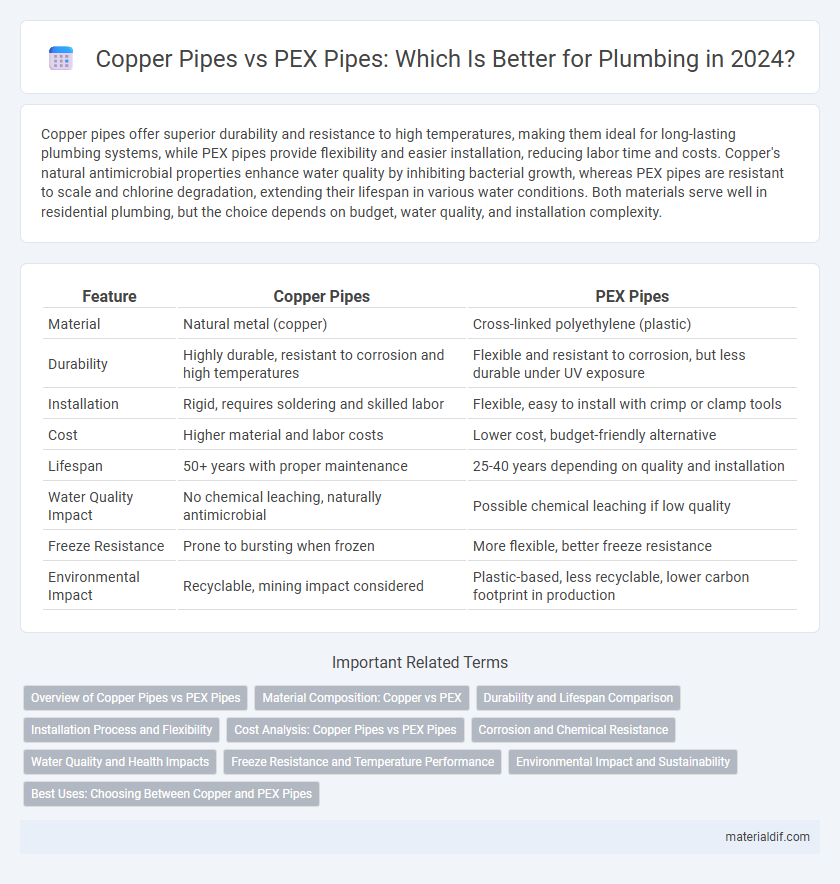 Copper Pipes vs PEX Pipes: Which Is Better for Plumbing in 2024?

Copper pipes offer superior durability and resistance to high temperatures, making them ideal for long-lasting plumbing systems, while PEX pipes provide flexibility and easier installation, reducing labor time and costs. Copper's natural antimicrobial properties enhance water quality by inhibiting bacterial growth, whereas PEX pipes are resistant to scale and chlorine degradation, extending their lifespan in various water conditions. Both materials serve well in residential plumbing, but the choice depends on budget, water quality, and installation complexity.

| Feature | Copper Pipes | PEX Pipes |
|---|---|---|
| Material | Natural metal (copper) | Cross-linked polyethylene (plastic) |
| Durability | Highly durable, resistant to corrosion and high temperatures | Flexible and resistant to corrosion, but less durable under UV exposure |
| Installation | Rigid, requires soldering and skilled labor | Flexible, easy to install with crimp or clamp tools |
| Cost | Higher material and labor costs | Lower cost, budget-friendly alternative |
| Lifespan | 50+ years with proper maintenance | 25-40 years depending on quality and installation |
| Water Quality Impact | No chemical leaching, naturally antimicrobial | Possible chemical leaching if low quality |
| Freeze Resistance | Prone to bursting when frozen | More flexible, better freeze resistance |
| Environmental Impact | Recyclable, mining impact considered | Plastic-based, less recyclable, lower carbon footprint in production |

Important Related Terms

Overview of Copper Pipes vs PEX Pipes
Material Composition: Copper vs PEX
Durability and Lifespan Comparison
Installation Process and Flexibility
Cost Analysis: Copper Pipes vs PEX Pipes
Corrosion and Chemical Resistance
Water Quality and Health Impacts
Freeze Resistance and Temperature Performance
Environmental Impact and Sustainability
Best Uses: Choosing Between Copper and PEX Pipes

materialdif.com