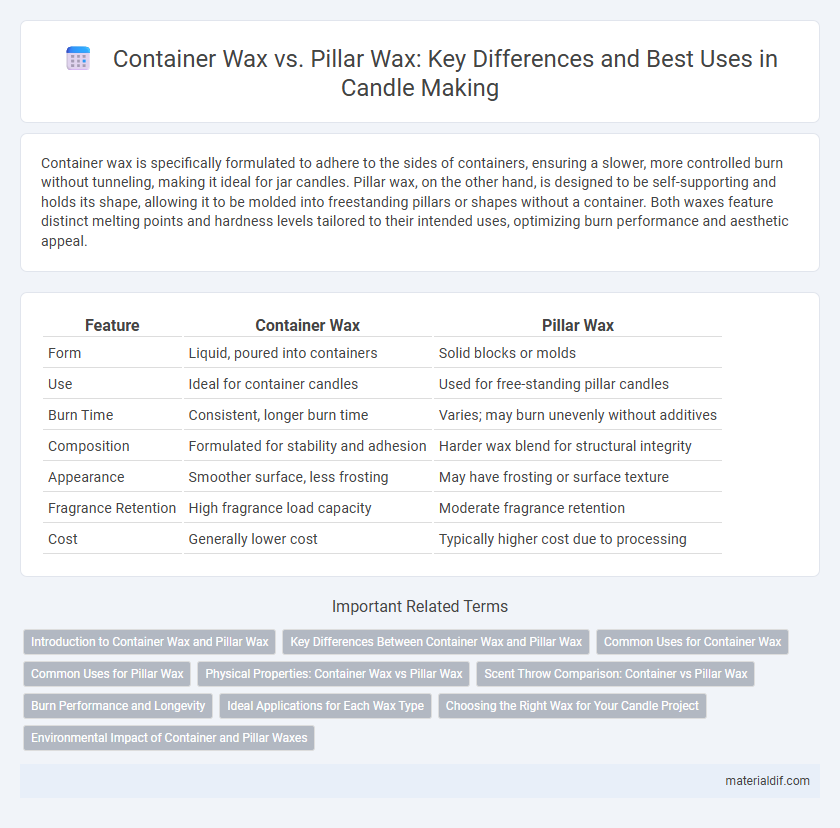 Container Wax vs. Pillar Wax: Key Differences and Best Uses in Candle Making

Container wax is specifically formulated to adhere to the sides of containers, ensuring a slower, more controlled burn without tunneling, making it ideal for jar candles. Pillar wax, on the other hand, is designed to be self-supporting and holds its shape, allowing it to be molded into freestanding pillars or shapes without a container. Both waxes feature distinct melting points and hardness levels tailored to their intended uses, optimizing burn performance and aesthetic appeal.

| Feature | Container Wax | Pillar Wax |
|---|---|---|
| Form | Liquid, poured into containers | Solid blocks or molds |
| Use | Ideal for container candles | Used for free-standing pillar candles |
| Burn Time | Consistent, longer burn time | Varies; may burn unevenly without additives |
| Composition | Formulated for stability and adhesion | Harder wax blend for structural integrity |
| Appearance | Smoother surface, less frosting | May have frosting or surface texture |
| Fragrance Retention | High fragrance load capacity | Moderate fragrance retention |
| Cost | Generally lower cost | Typically higher cost due to processing |

Important Related Terms

Introduction to Container Wax and Pillar Wax
Key Differences Between Container Wax and Pillar Wax
Common Uses for Container Wax
Common Uses for Pillar Wax
Physical Properties: Container Wax vs Pillar Wax
Scent Throw Comparison: Container vs Pillar Wax
Burn Performance and Longevity
Ideal Applications for Each Wax Type
Choosing the Right Wax for Your Candle Project
Environmental Impact of Container and Pillar Waxes

materialdif.com