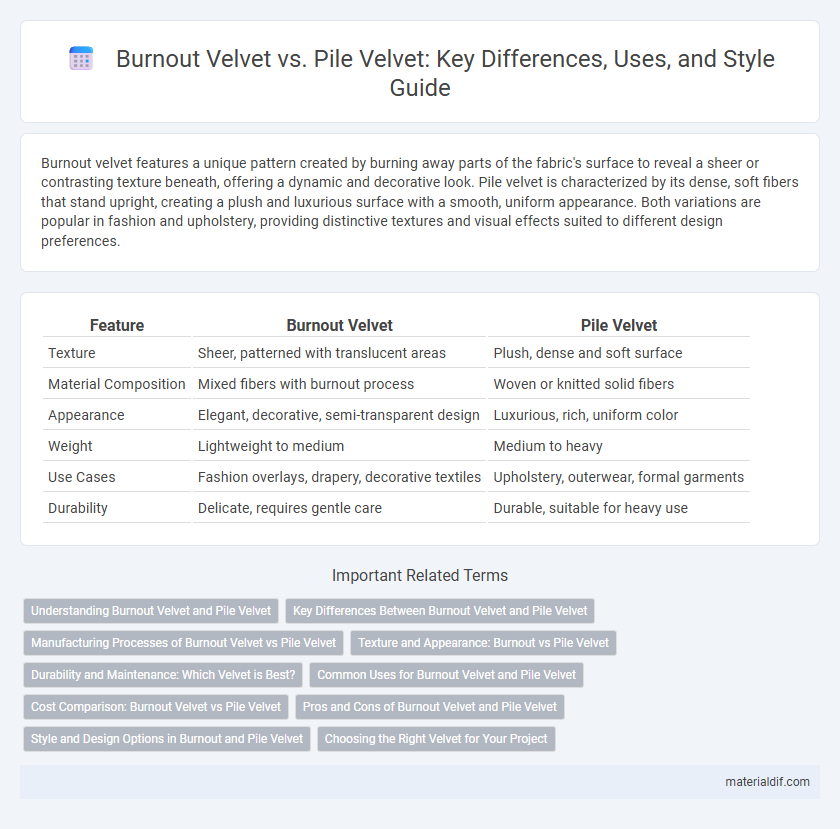 Burnout Velvet vs. Pile Velvet: Key Differences, Uses, and Style Guide

Burnout velvet features a unique pattern created by burning away parts of the fabric's surface to reveal a sheer or contrasting texture beneath, offering a dynamic and decorative look. Pile velvet is characterized by its dense, soft fibers that stand upright, creating a plush and luxurious surface with a smooth, uniform appearance. Both variations are popular in fashion and upholstery, providing distinctive textures and visual effects suited to different design preferences.

| Feature | Burnout Velvet | Pile Velvet |
|---|---|---|
| Texture | Sheer, patterned with translucent areas | Plush, dense and soft surface |
| Material Composition | Mixed fibers with burnout process | Woven or knitted solid fibers |
| Appearance | Elegant, decorative, semi-transparent design | Luxurious, rich, uniform color |
| Weight | Lightweight to medium | Medium to heavy |
| Use Cases | Fashion overlays, drapery, decorative textiles | Upholstery, outerwear, formal garments |
| Durability | Delicate, requires gentle care | Durable, suitable for heavy use |

Important Related Terms

Understanding Burnout Velvet and Pile Velvet
Key Differences Between Burnout Velvet and Pile Velvet
Manufacturing Processes of Burnout Velvet vs Pile Velvet
Texture and Appearance: Burnout vs Pile Velvet
Durability and Maintenance: Which Velvet is Best?
Common Uses for Burnout Velvet and Pile Velvet
Cost Comparison: Burnout Velvet vs Pile Velvet
Pros and Cons of Burnout Velvet and Pile Velvet
Style and Design Options in Burnout and Pile Velvet
Choosing the Right Velvet for Your Project

materialdif.com